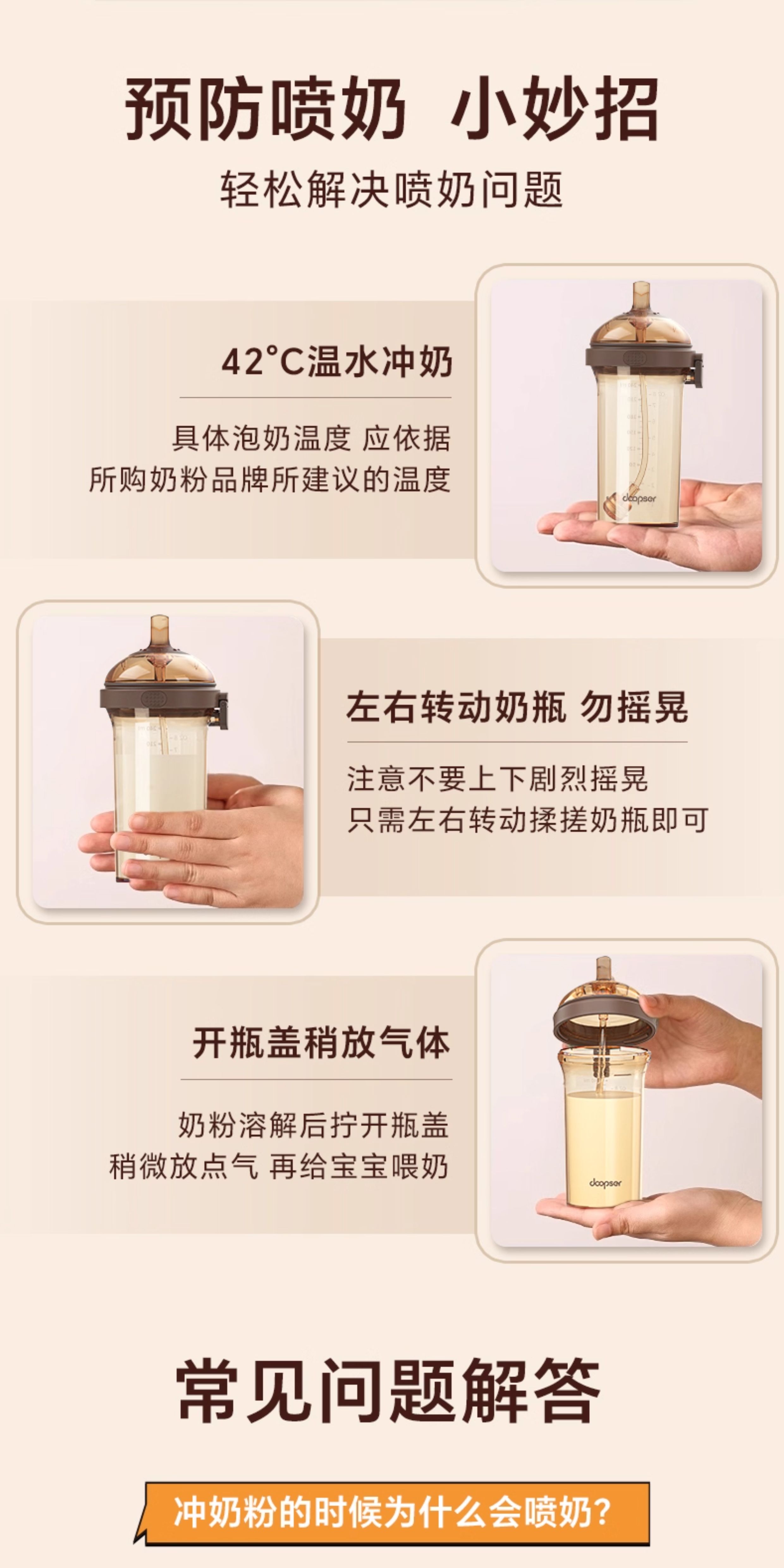 预防喷奶 小妙招

轻松解决喷奶问题

42°C温水冲奶

具体泡奶温度 应依据
所购奶粉品牌所建议的温度

doopser

左右转动奶瓶 勿摇晃

注意不要上下剧烈摇晃
只需左右转动揉搓奶瓶即可

开瓶盖稍放气体

奶粉溶解后拧开瓶盖
稍微放点气 再给宝宝喂奶

doopser

常见问题解答

冲奶粉的时候为什么会喷奶?