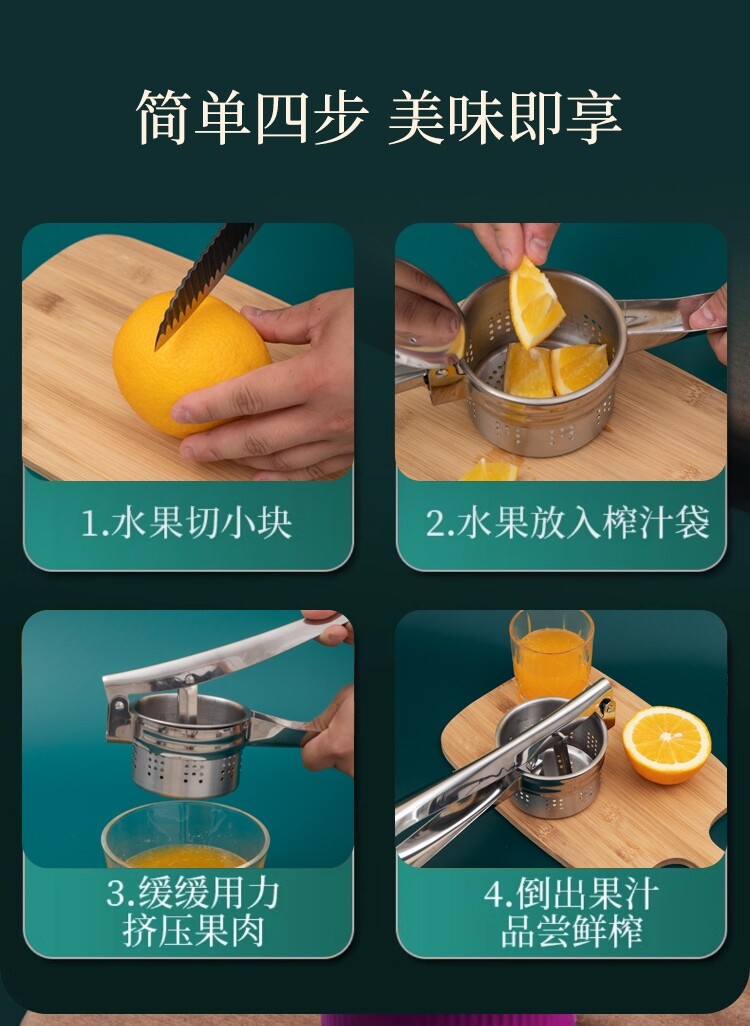 简单四步 美味即享

1.水果切小块

2.水果放入榨汁袋

3.缓缓用力
挤压果肉

4.倒出果汁
品尝鲜榨