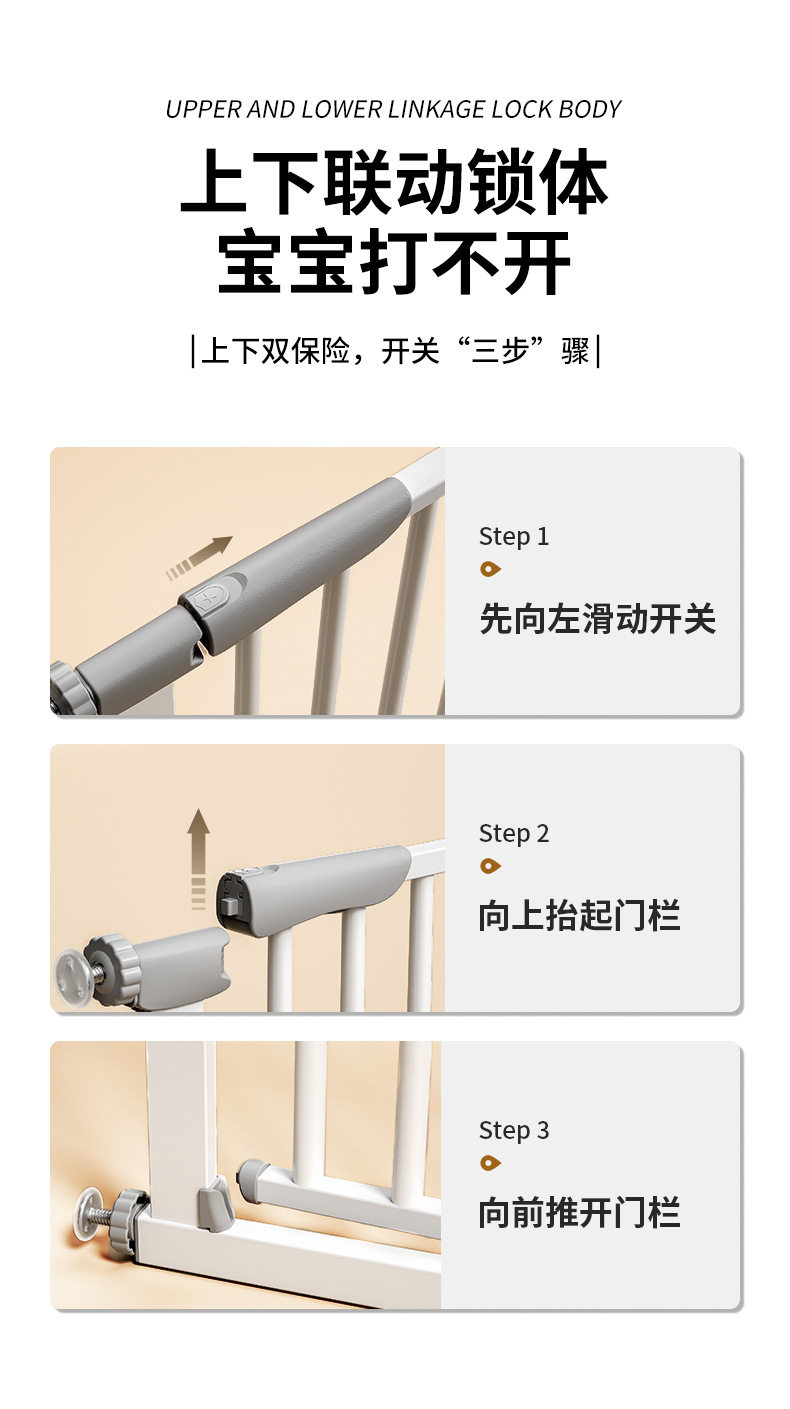 UPPER AND LOWER LINKAGE LOCK BODY

上下联动锁体
宝宝打不开

|上下双保险，开关“三步”骤|

Step 1

先向左滑动开关

Step 2

向上抬起门栏

Step 3

向前推开门栏