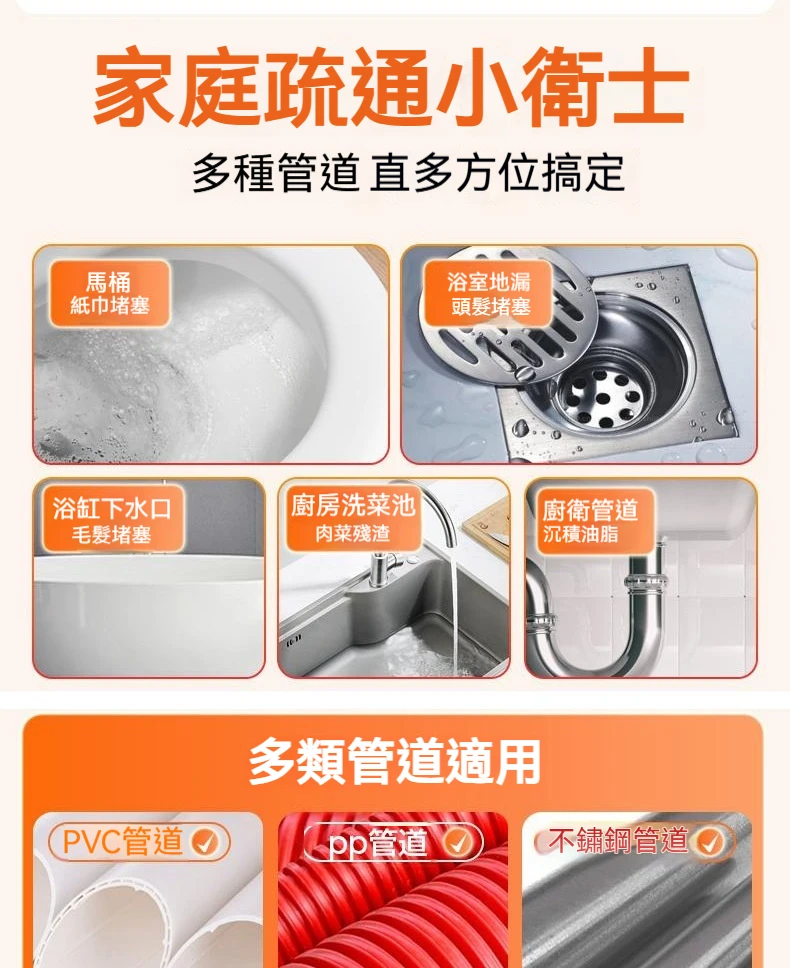 家庭疏通小衛士

多種管道 直多方位搞定

馬桶
紙巾堵塞

浴室地漏
頭髮堵塞

浴缸下水口
毛髮堵塞

廚房洗菜池
肉菜殘渣

廚衛管道
沉積油脂

多類管道適用

PVC管道

pp管道

不鏽鋼管道