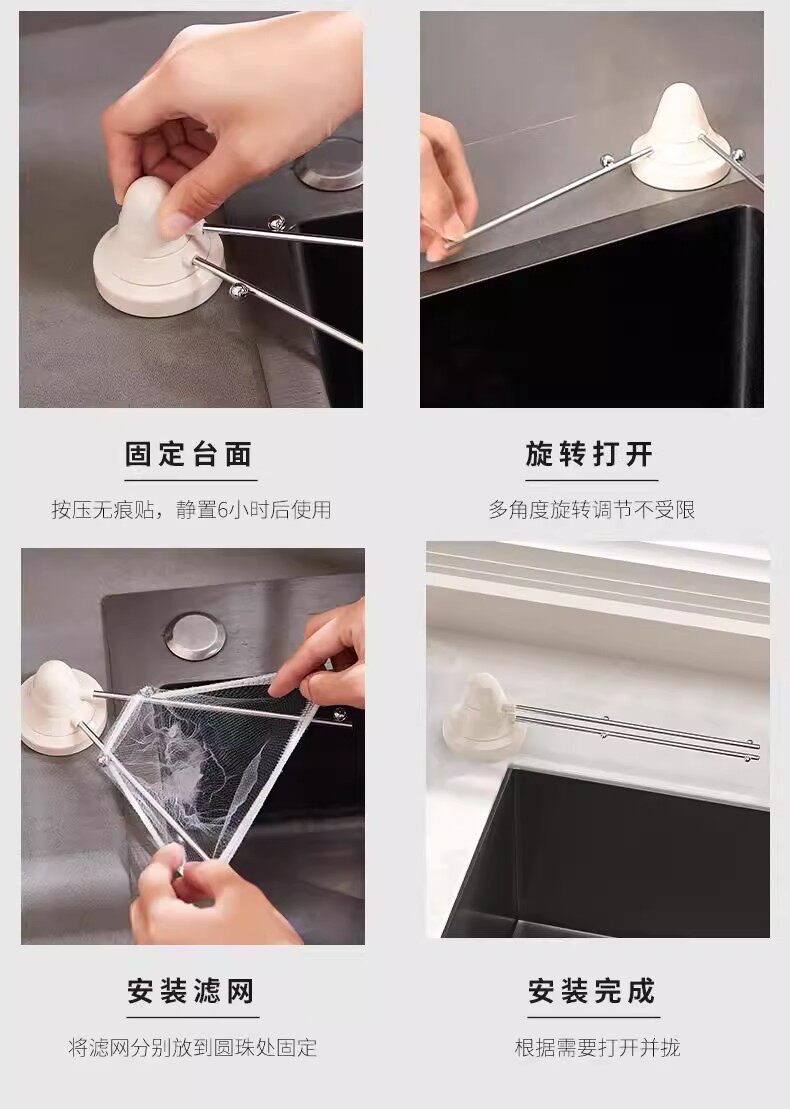 固定台面

按压无痕贴，静置6小时后使用

旋转打开

多角度旋转调节不受限

安装滤网

将滤网分别放到圆珠处固定

安装完成

根据需要打开并拢