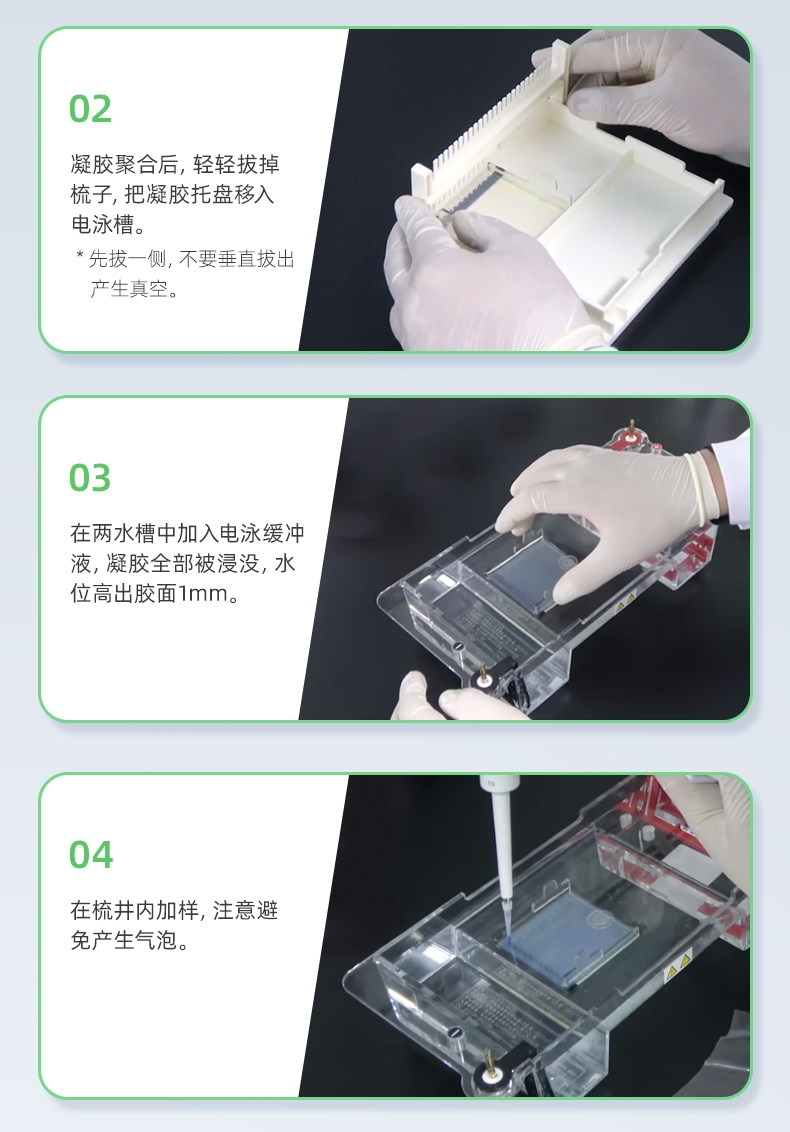 02

凝胶聚合后, 轻轻拔掉梳子, 把凝胶托盘移入电泳槽。

* 先拔一侧, 不要垂直拔出产生真空。

03

在两水槽中加入电泳缓冲液, 凝胶全部被浸没, 水位高出胶面1mm。

04

在梳井内加样, 注意避免产生气泡。