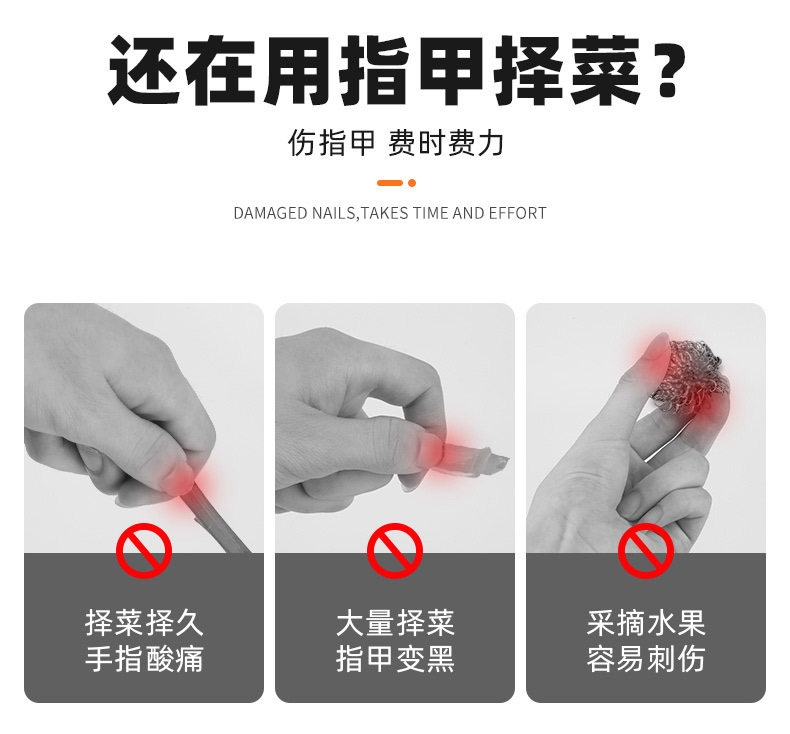 还在用指甲择菜？

伤指甲 费时费力

DAMAGED NAILS,TAKES TIME AND EFFORT

择菜择久
手指酸痛

大量择菜
指甲变黑

采摘水果
容易刺伤