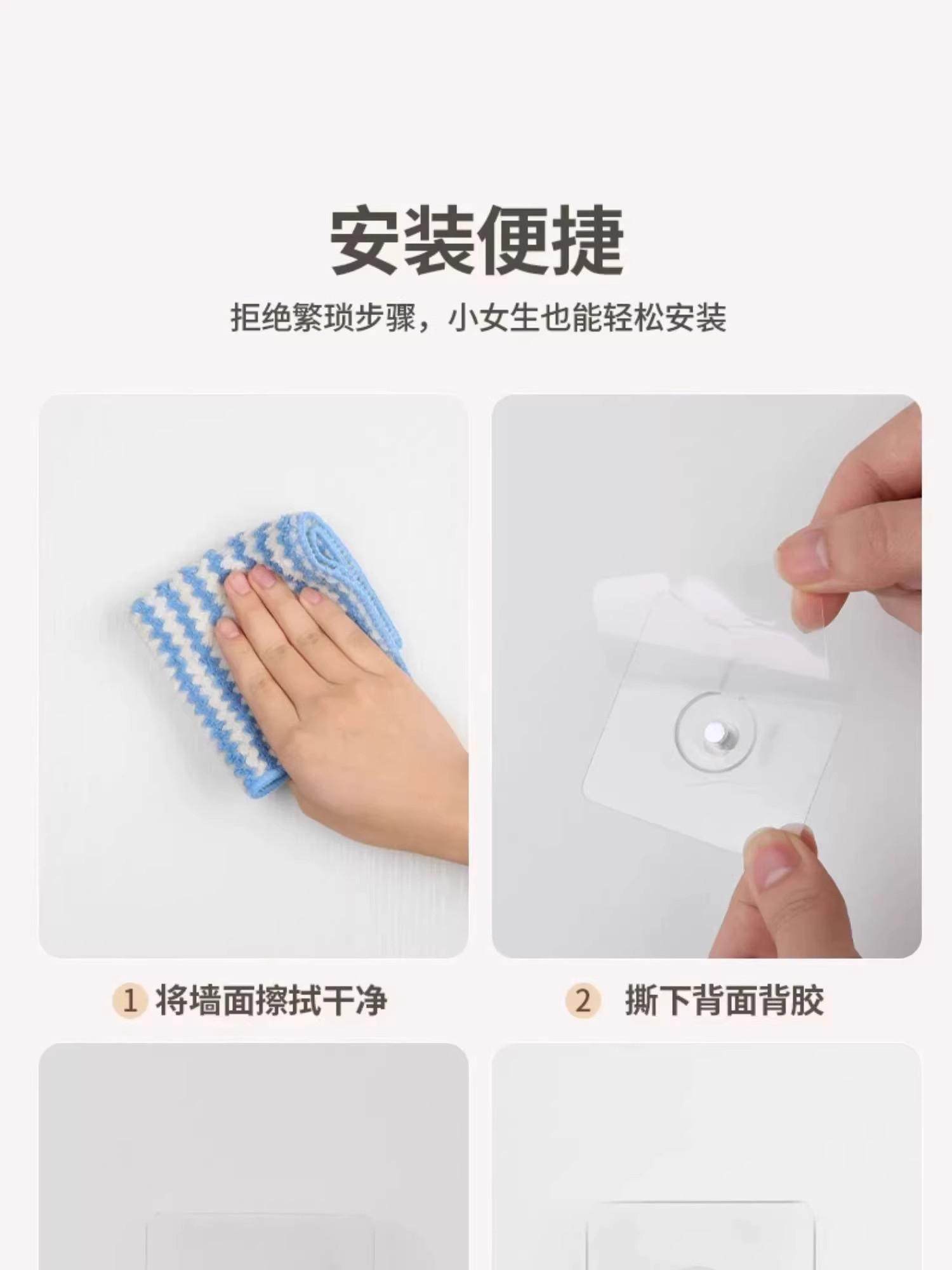 安装便捷

拒绝繁琐步骤，小女生也能轻松安装

1 将墙面擦拭干净

2 撕下背面背胶