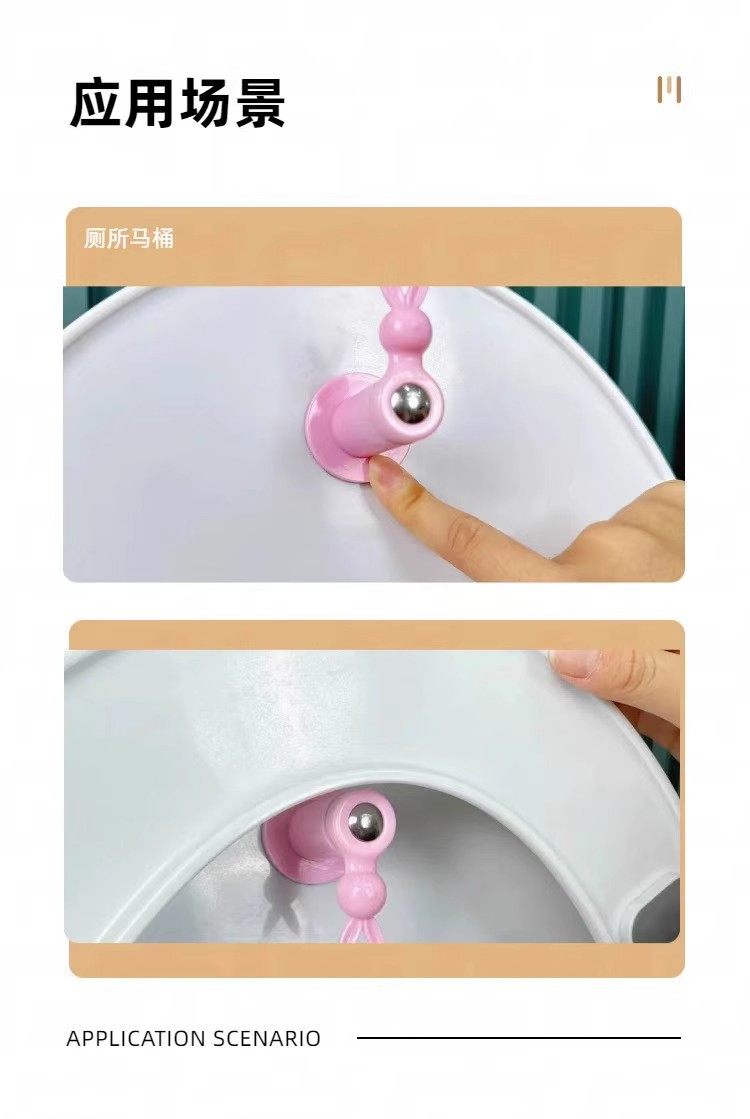 应用场景

厕所马桶

APPLICATION SCENARIO