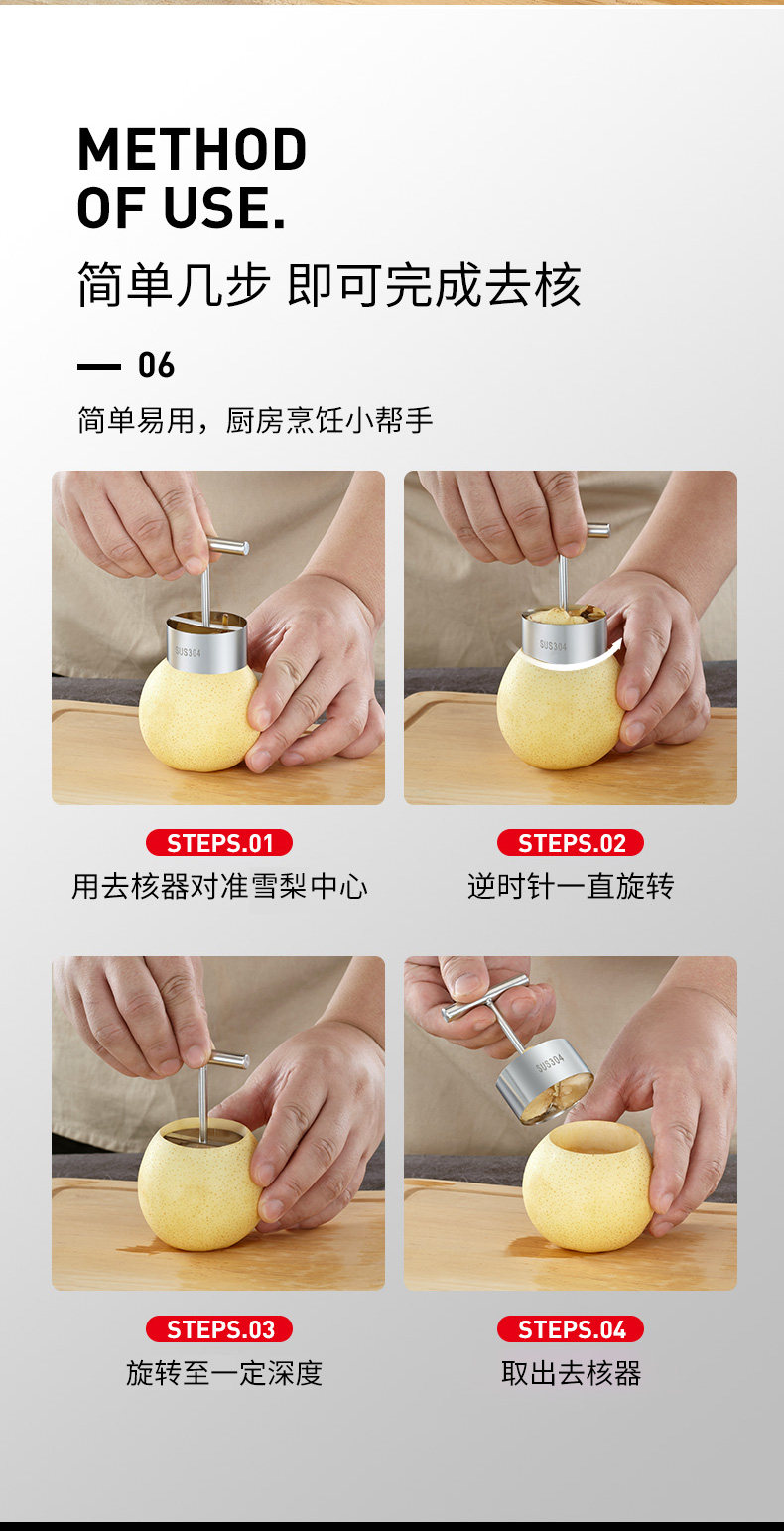 METHOD OF USE.

简单几步 即可完成去核

— 06

简单易用，厨房烹饪小帮手

SUS304

SUS304

STEPS.01
用去核器对准雪梨中心

STEPS.02
逆时针一直旋转

SUS304

STEPS.03
旋转至一定深度

STEPS.04
取出去核器