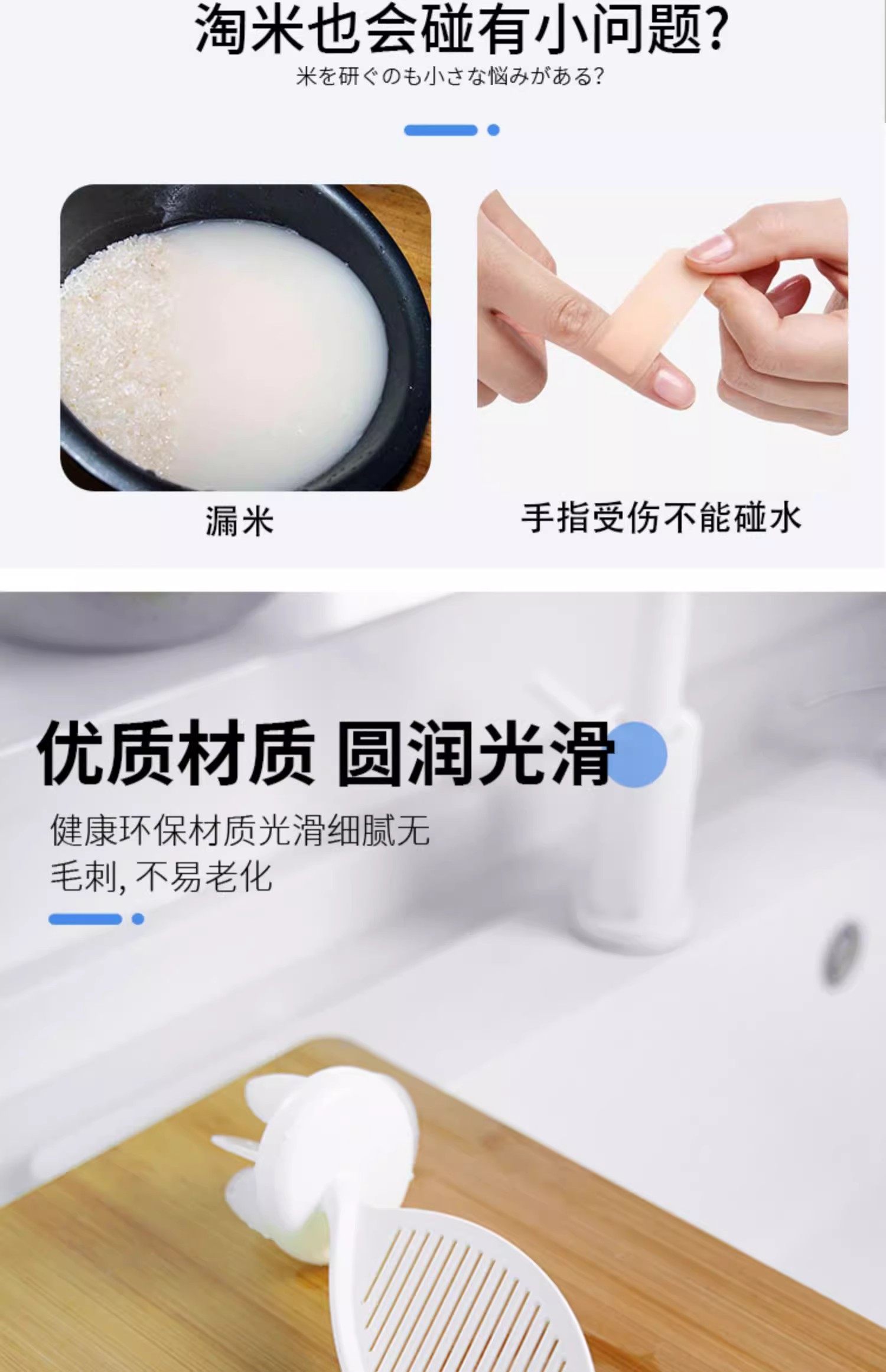 淘米也会碰有小问题?
米を研ぐのも小さな悩みがある?

漏米

手指受伤不能碰水

优质材质 圆润光滑
健康环保材质光滑细腻无毛刺, 不易老化