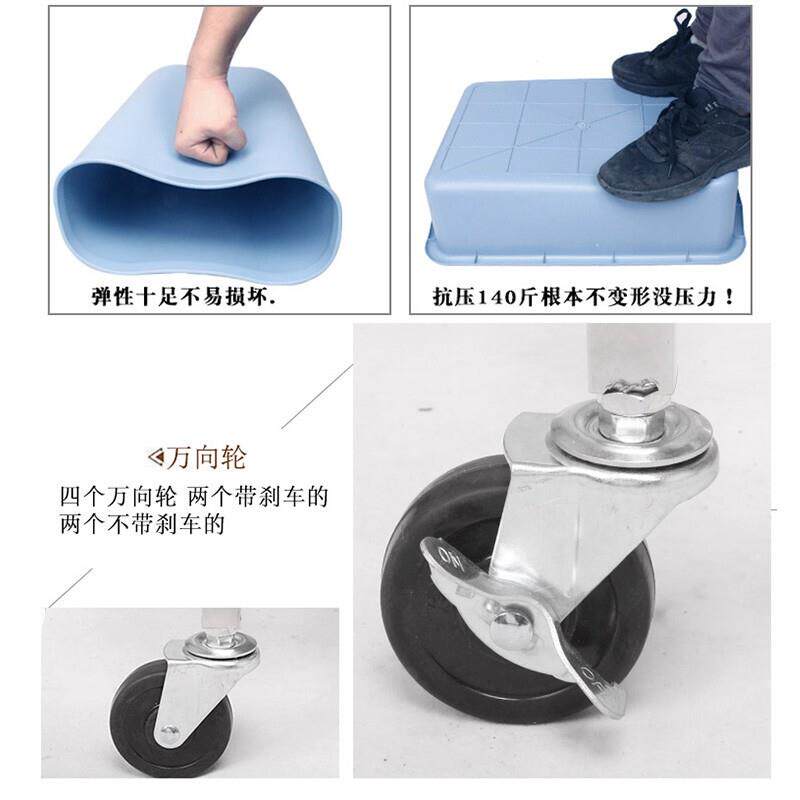 弹性十足不易损坏.

抗压140斤根本不变形没压力！

万向轮

四个万向轮 两个带刹车的
两个不带刹车的

ON

OFF