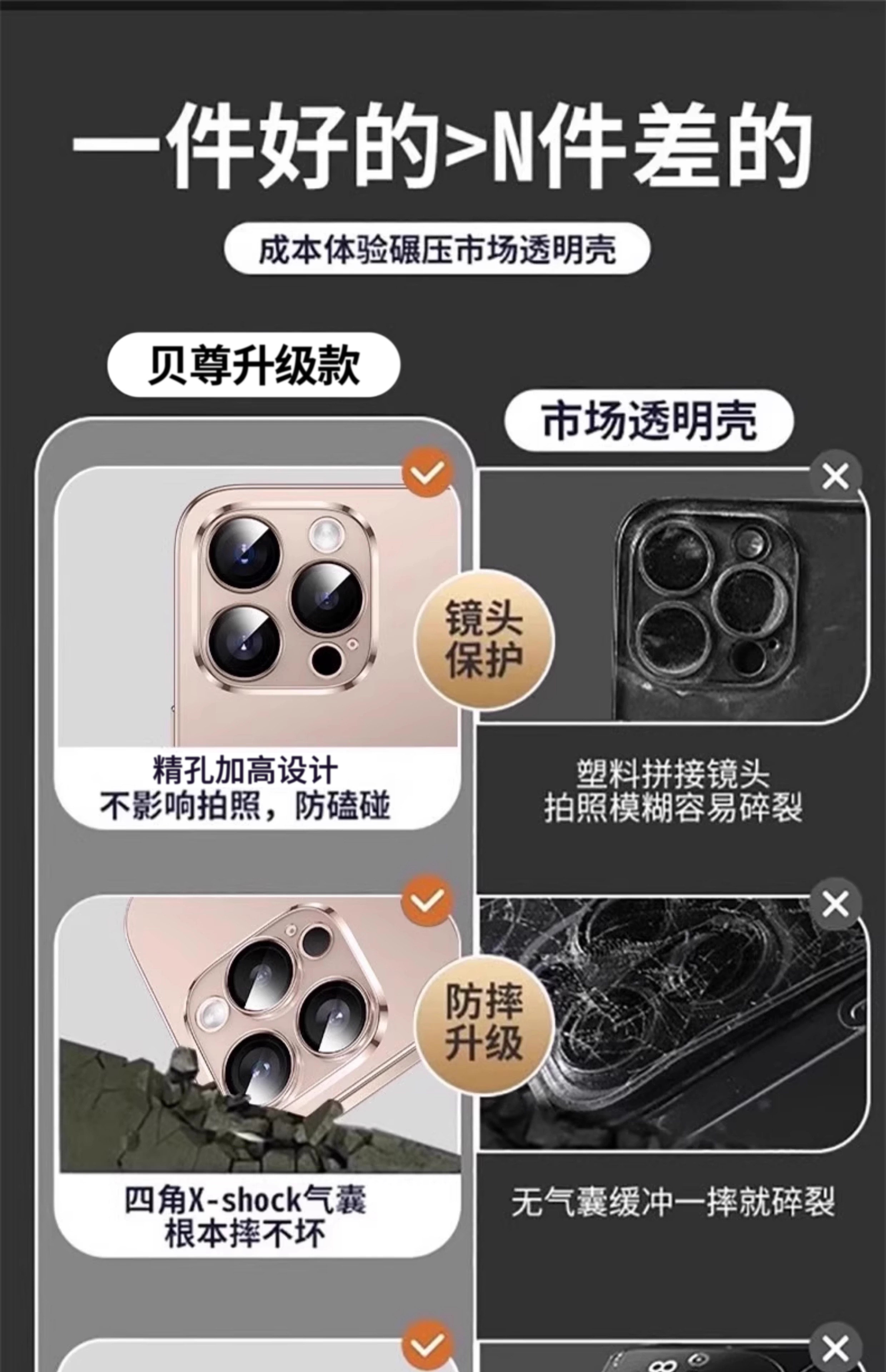 一件好的>N件差的

成本体验碾压市场透明壳

贝尊升级款

市场透明壳

镜头保护

精孔加高设计
不影响拍照，防磕碰

塑料拼接镜头
拍照模糊容易碎裂

防摔升级

四角X-shock气囊
根本摔不坏

无气囊缓冲一摔就碎裂