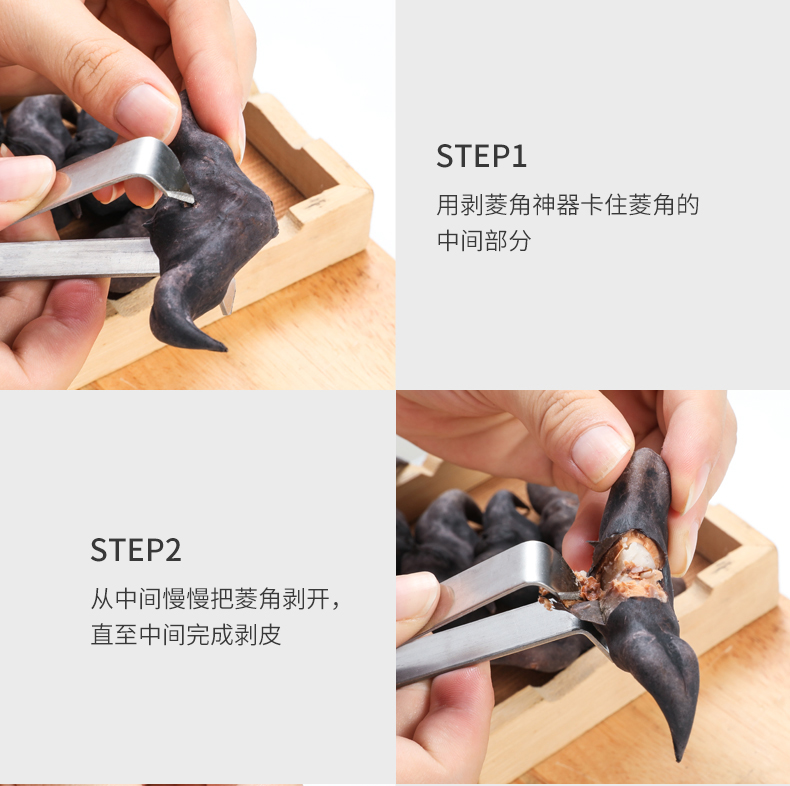 STEP1

用剥菱角神器卡住菱角的中间部分

STEP2

从中间慢慢把菱角剥开，直至中间完成剥皮