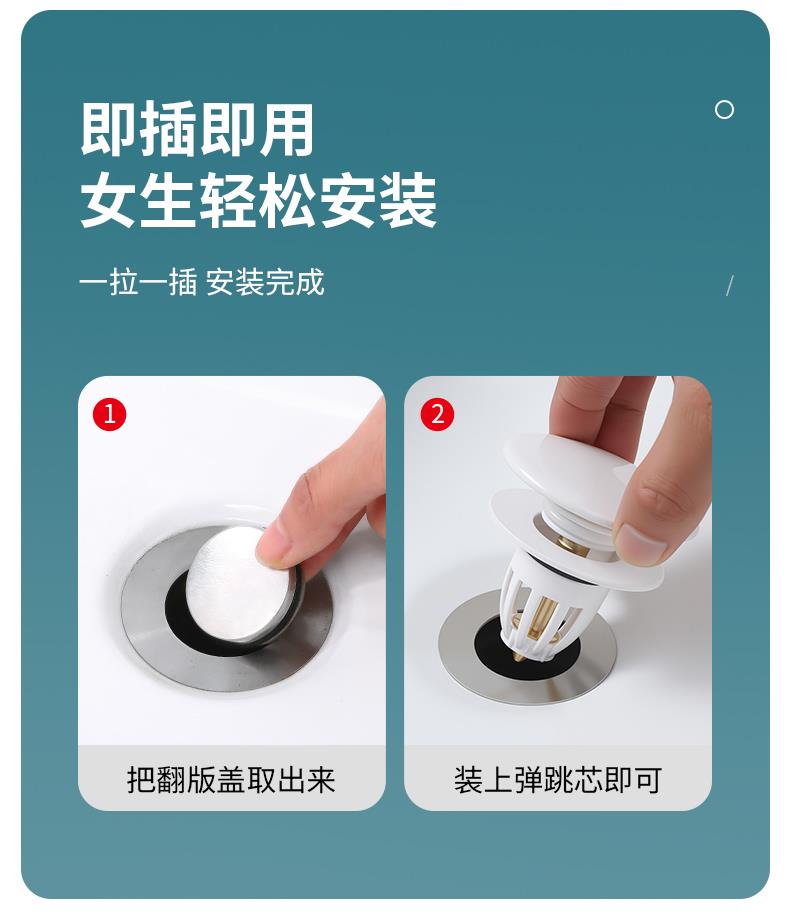 即插即用
女生轻松安装

一拉一插 安装完成

1

把翻版盖取出来

2

装上弹跳芯即可