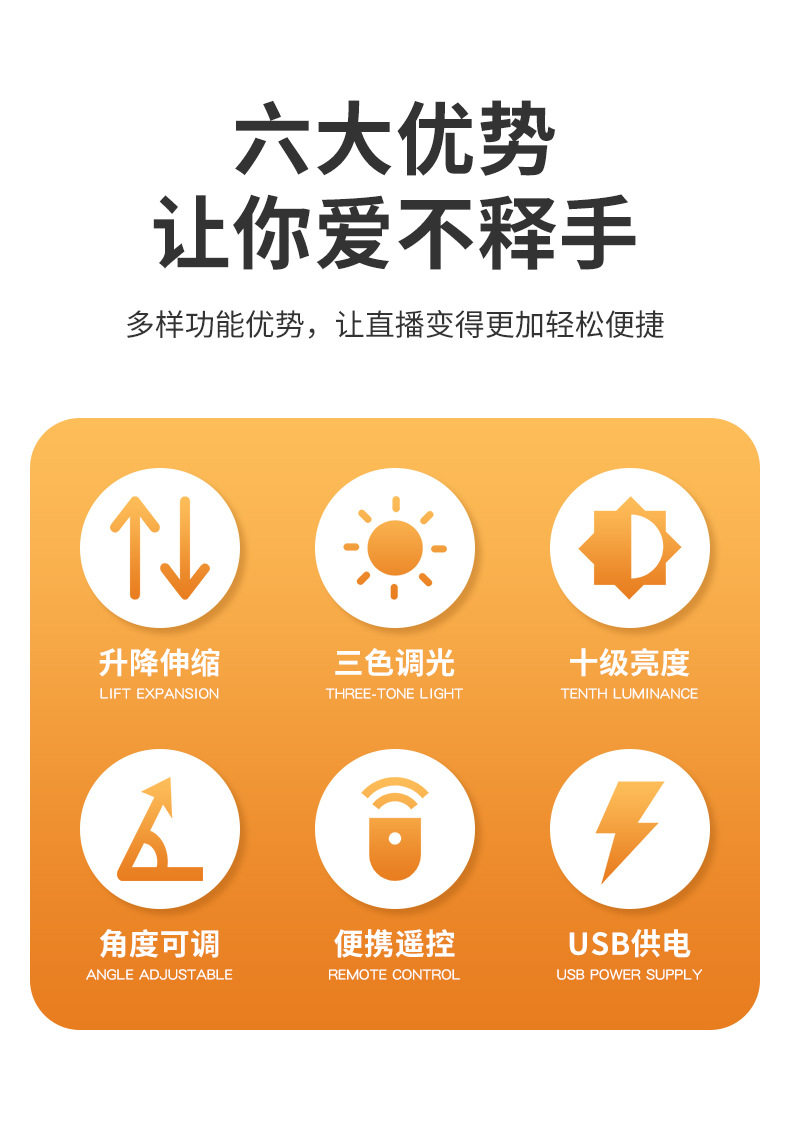 六大优势
让你爱不释手

多样功能优势，让直播变得更加轻松便捷

升降伸缩
LIFT EXPANSION

三色调光
THREE-TONE LIGHT

十级亮度
TENTH LUMINANCE

角度可调
ANGLE ADJUSTABLE

便携遥控
REMOTE CONTROL

USB供电
USB POWER SUPPLY