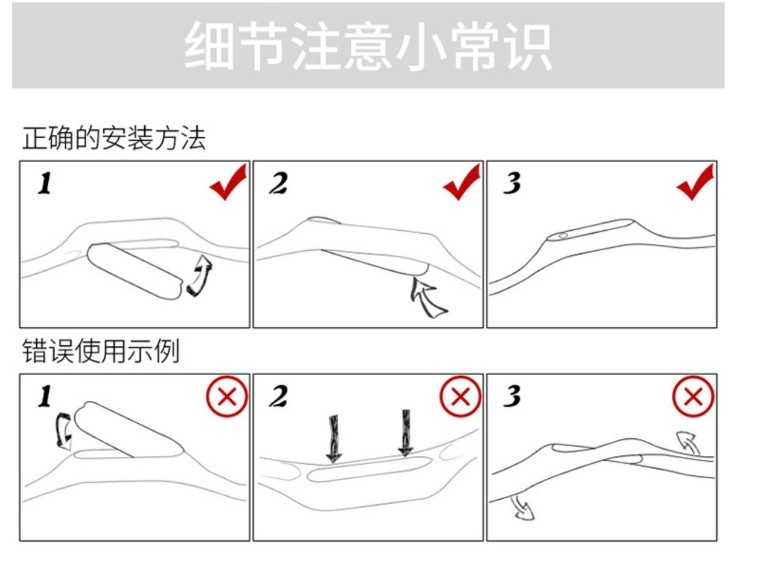 细节注意小常识

正确的安装方法

1

2

3

错误使用示例

1

2

3