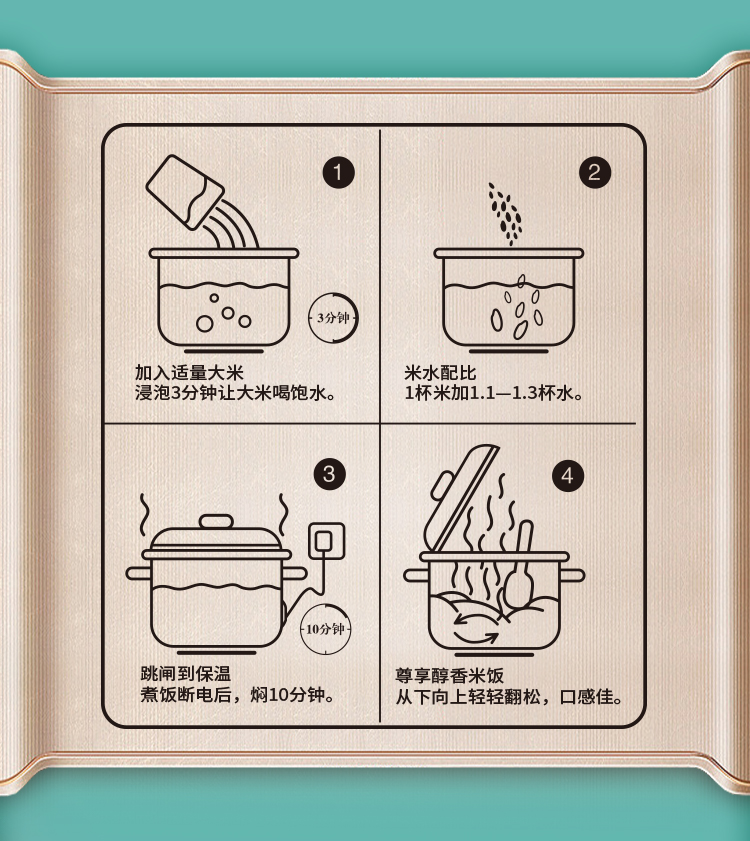 1

3分钟

加入适量大米
浸泡3分钟让大米喝饱水。

2

米水配比
1杯米加1.1—1.3杯水。

3

10分钟

跳闸到保温
煮饭断电后，焖10分钟。

4

尊享醇香米饭
从下向上轻轻翻松，口感佳。