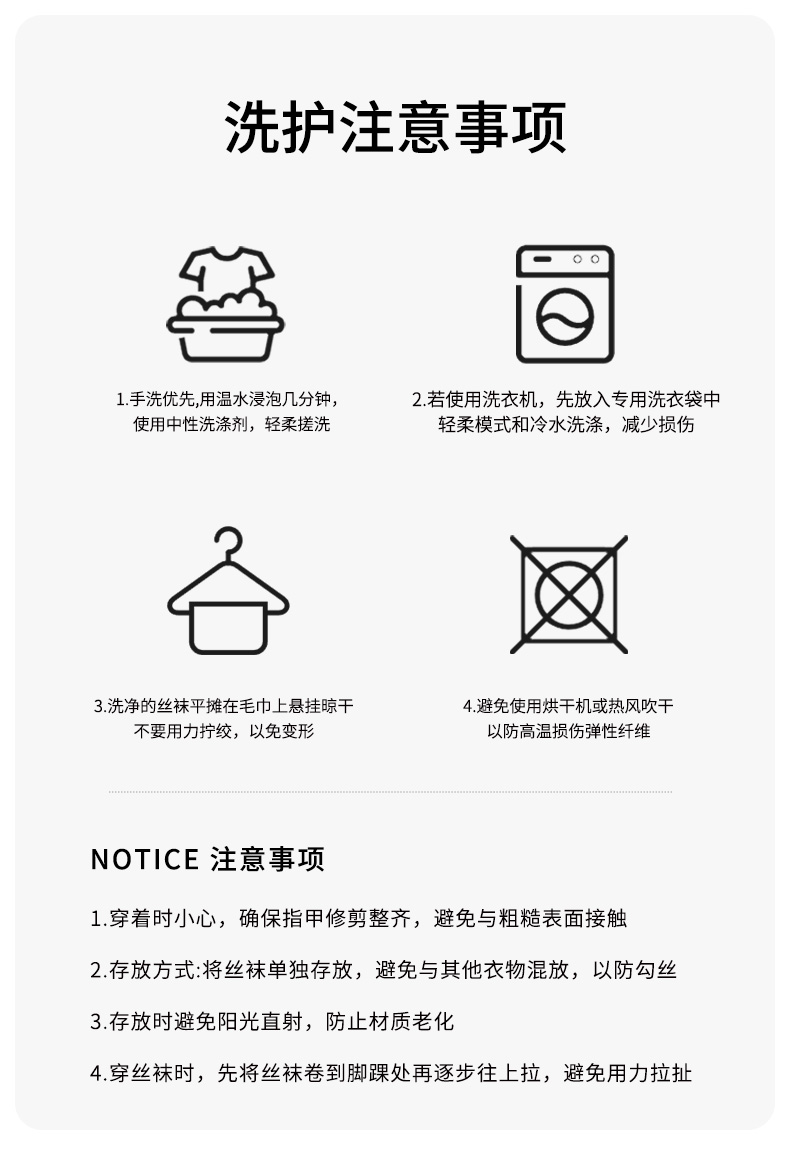 洗护注意事项

1.手洗优先,用温水浸泡几分钟,
使用中性洗涤剂，轻柔搓洗

2.若使用洗衣机，先放入专用洗衣袋中
轻柔模式和冷水洗涤，减少损伤

3.洗净的丝袜平摊在毛巾上悬挂晾干
不要用力拧绞，以免变形

4.避免使用烘干机或热风吹干
以防高温损伤弹性纤维

NOTICE 注意事项

1.穿着时小心，确保指甲修剪整齐，避免与粗糙表面接触

2.存放方式:将丝袜单独存放，避免与其他衣物混放，以防勾丝

3.存放时避免阳光直射，防止材质老化

4.穿丝袜时，先将丝袜卷到脚踝处再逐步往上拉，避免用力拉扯