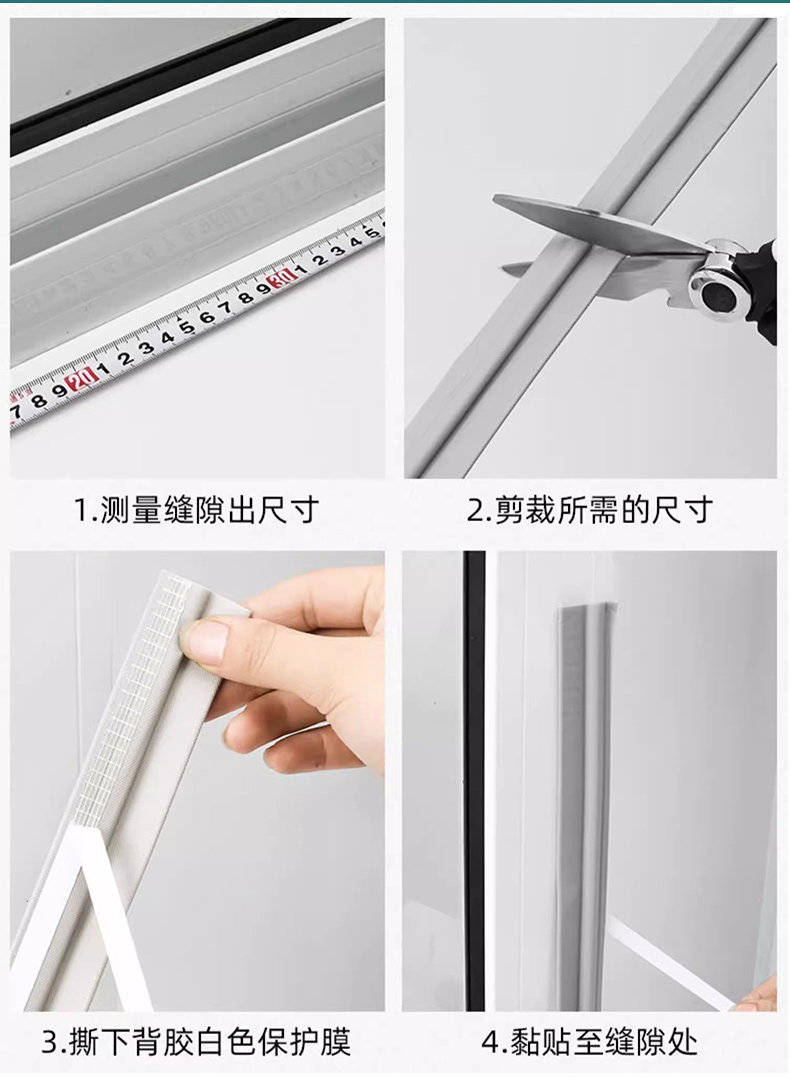 7 8 9 20 1 2 3 4 5 6 7 8 9 30 1 2 3 4 5

1.测量缝隙出尺寸

2.剪裁所需的尺寸

3.撕下背胶白色保护膜

4.黏贴至缝隙处