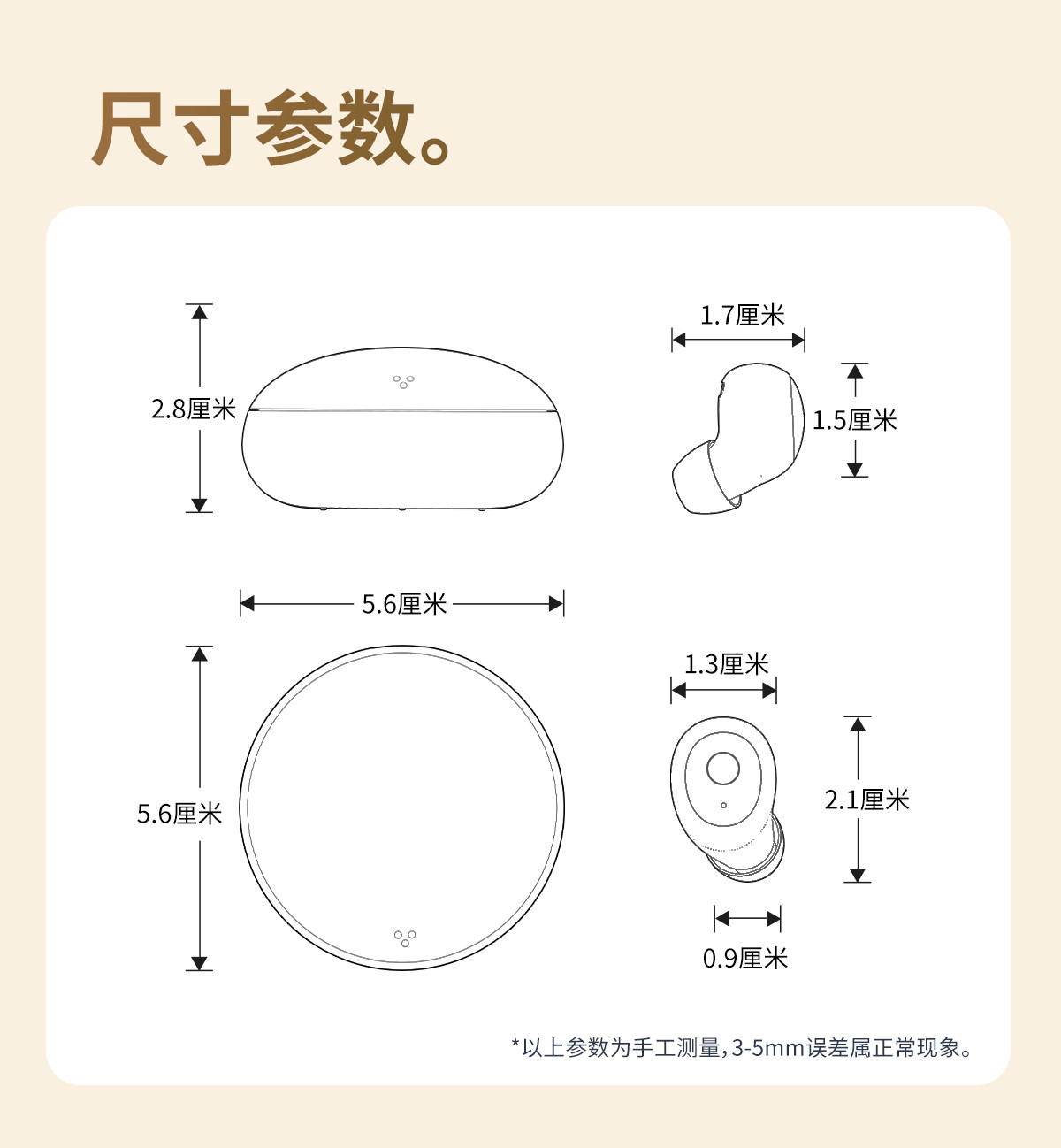 尺寸参数。

2.8厘米

1.7厘米

1.5厘米

5.6厘米

5.6厘米

1.3厘米

2.1厘米

0.9厘米

*以上参数为手工测量,3-5mm误差属正常现象。