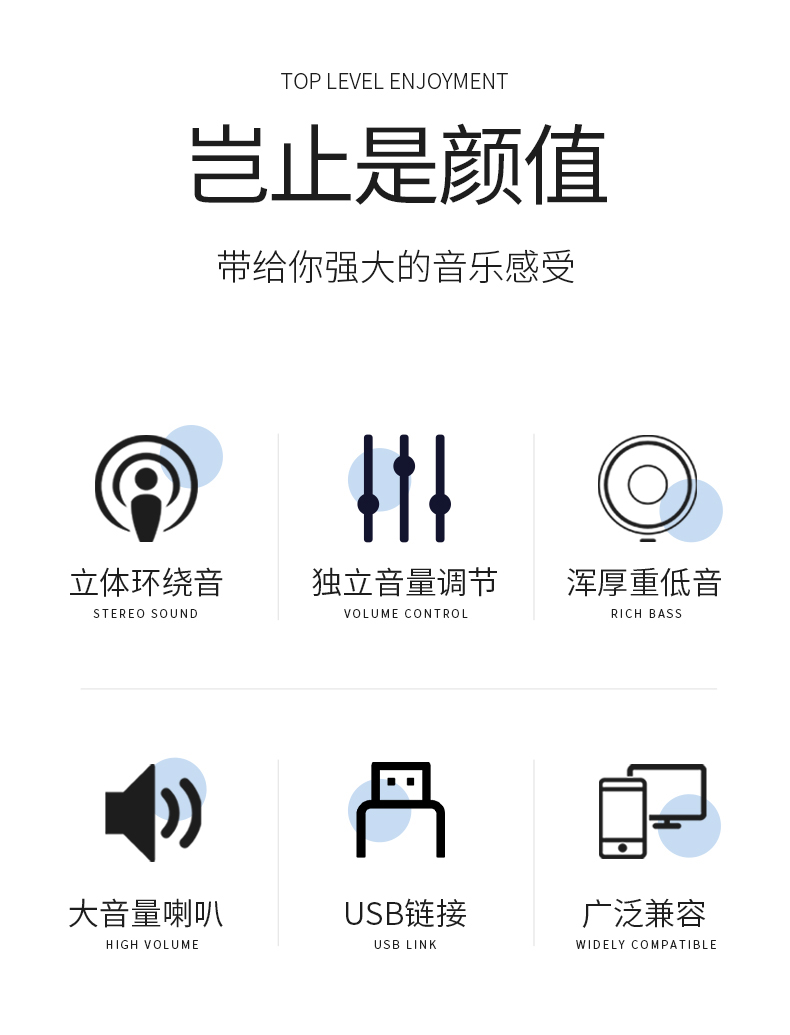 TOP LEVEL ENJOYMENT

岂止是颜值

带给你强大的音乐感受

立体环绕音
STEREO SOUND

独立音量调节
VOLUME CONTROL

浑厚重低音
RICH BASS

大音量喇叭
HIGH VOLUME

USB链接
USB LINK

广泛兼容
WIDELY COMPATIBLE