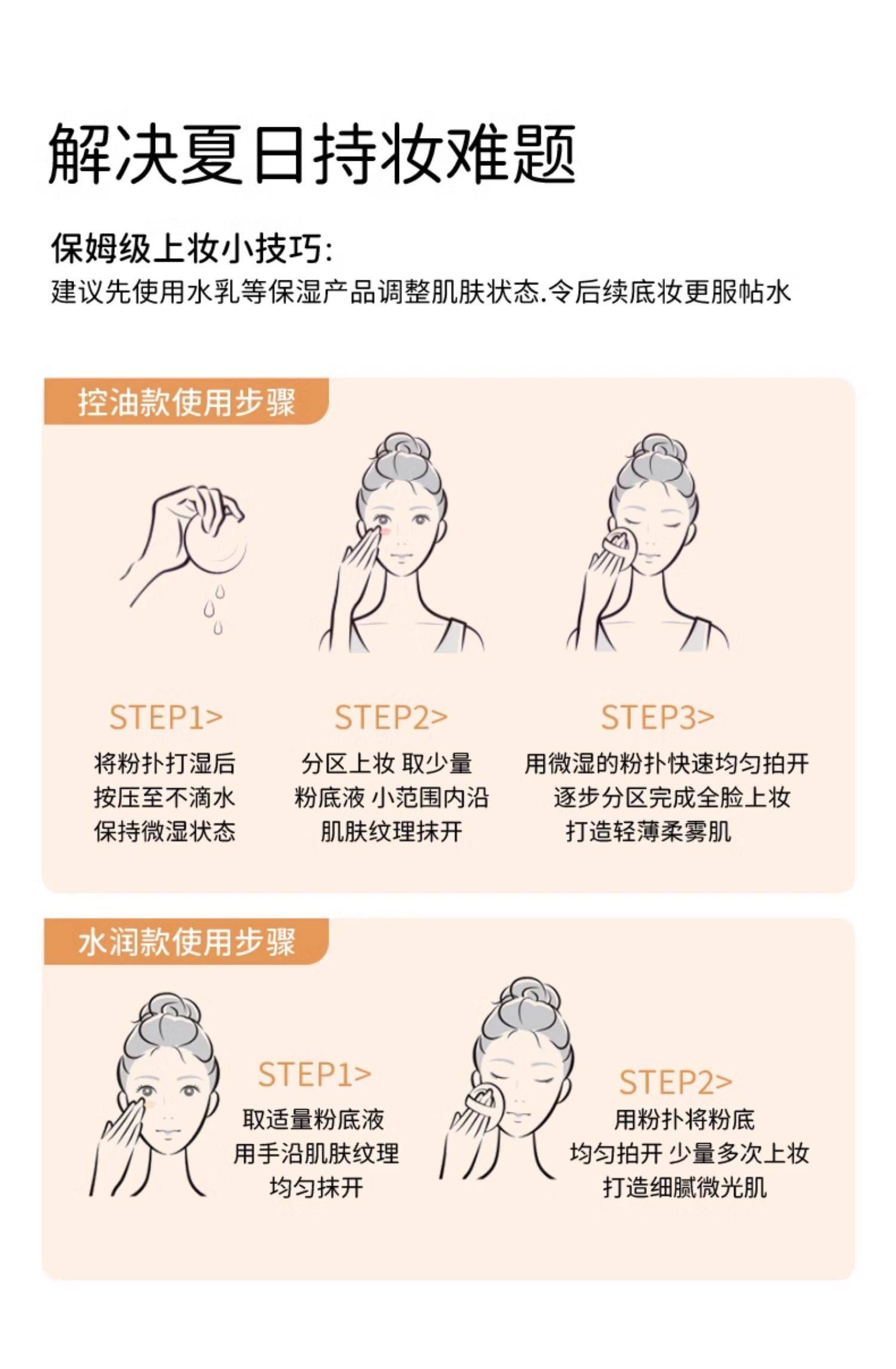 解决夏日持妆难题

保姆级上妆小技巧:
建议先使用水乳等保湿产品调整肌肤状态.令后续底妆更服帖水

控油款使用步骤

STEP1>
将粉扑打湿后
按压至不滴水
保持微湿状态

STEP2>
分区上妆 取少量
粉底液 小范围内沿
肌肤纹理抹开

STEP3>
用微湿的粉扑快速均匀拍开
逐步分区完成全脸上妆
打造轻薄柔雾肌

水润款使用步骤

STEP1>
取适量粉底液
用手沿肌肤纹理
均匀抹开

STEP2>
用粉扑将粉底
均匀拍开 少量多次上妆
打造细腻微光肌