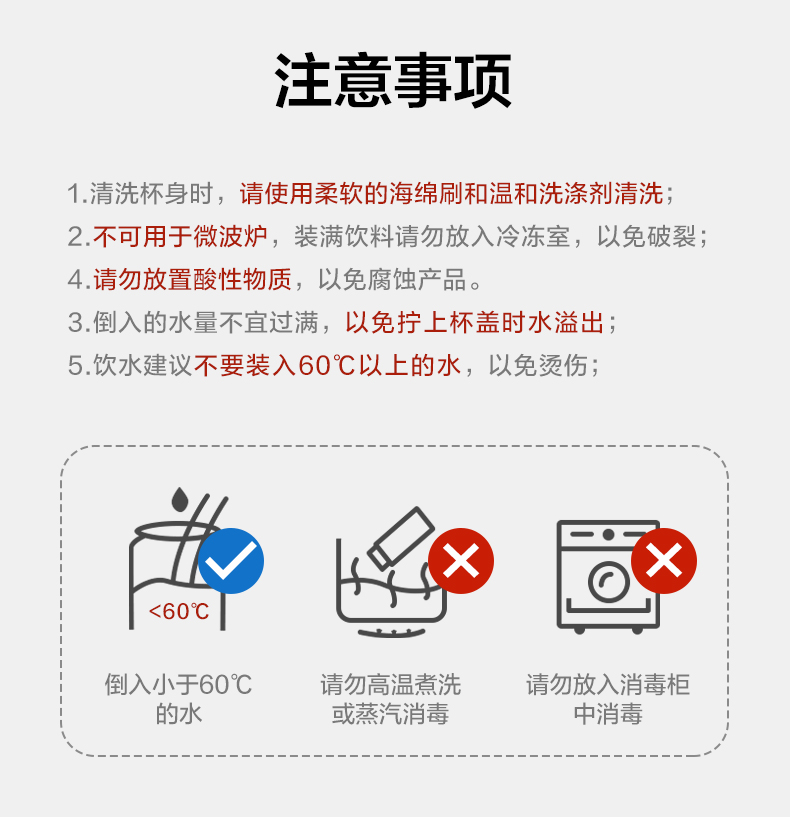 注意事项

1.清洗杯身时，请使用柔软的海绵刷和温和洗涤剂清洗；
2.不可用于微波炉，装满饮料请勿放入冷冻室，以免破裂；
4.请勿放置酸性物质，以免腐蚀产品。
3.倒入的水量不宜过满，以免拧上杯盖时水溢出；
5.饮水建议不要装入60℃以上的水，以免烫伤；

<60℃

倒入小于60℃的水

请勿高温煮洗或蒸汽消毒

请勿放入消毒柜中消毒