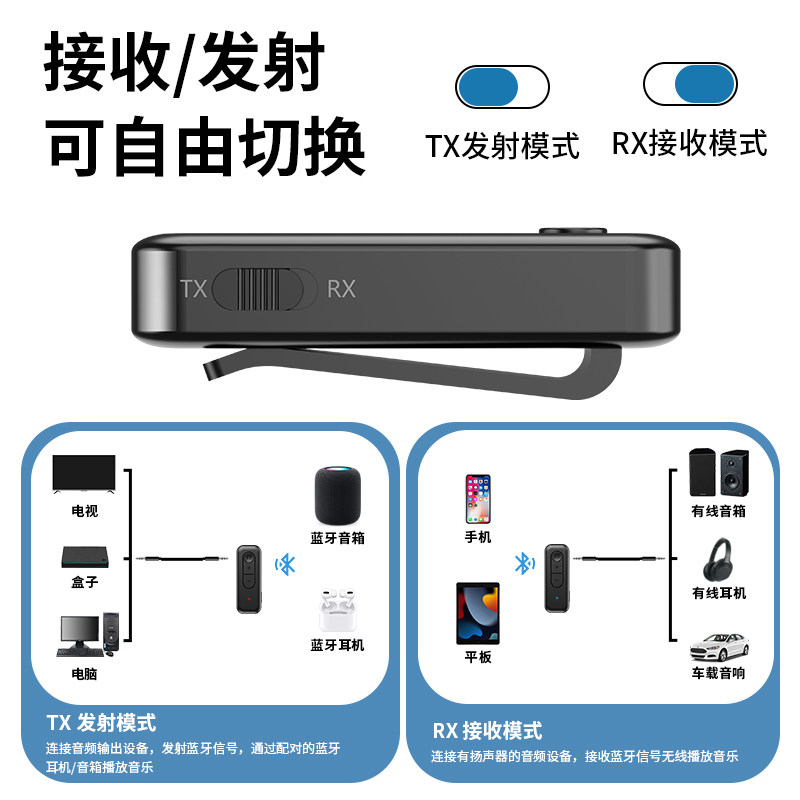 接收/发射
可自由切换

TX发射模式

RX接收模式

TX RX

电视

盒子

电脑

蓝牙音箱

蓝牙耳机

TX 发射模式

连接音频输出设备，发射蓝牙信号，通过配对的蓝牙耳机/音箱播放音乐

手机

平板

有线音箱

有线耳机

车载音响

RX 接收模式

连接有扬声器的音频设备，接收蓝牙信号无线播放音乐