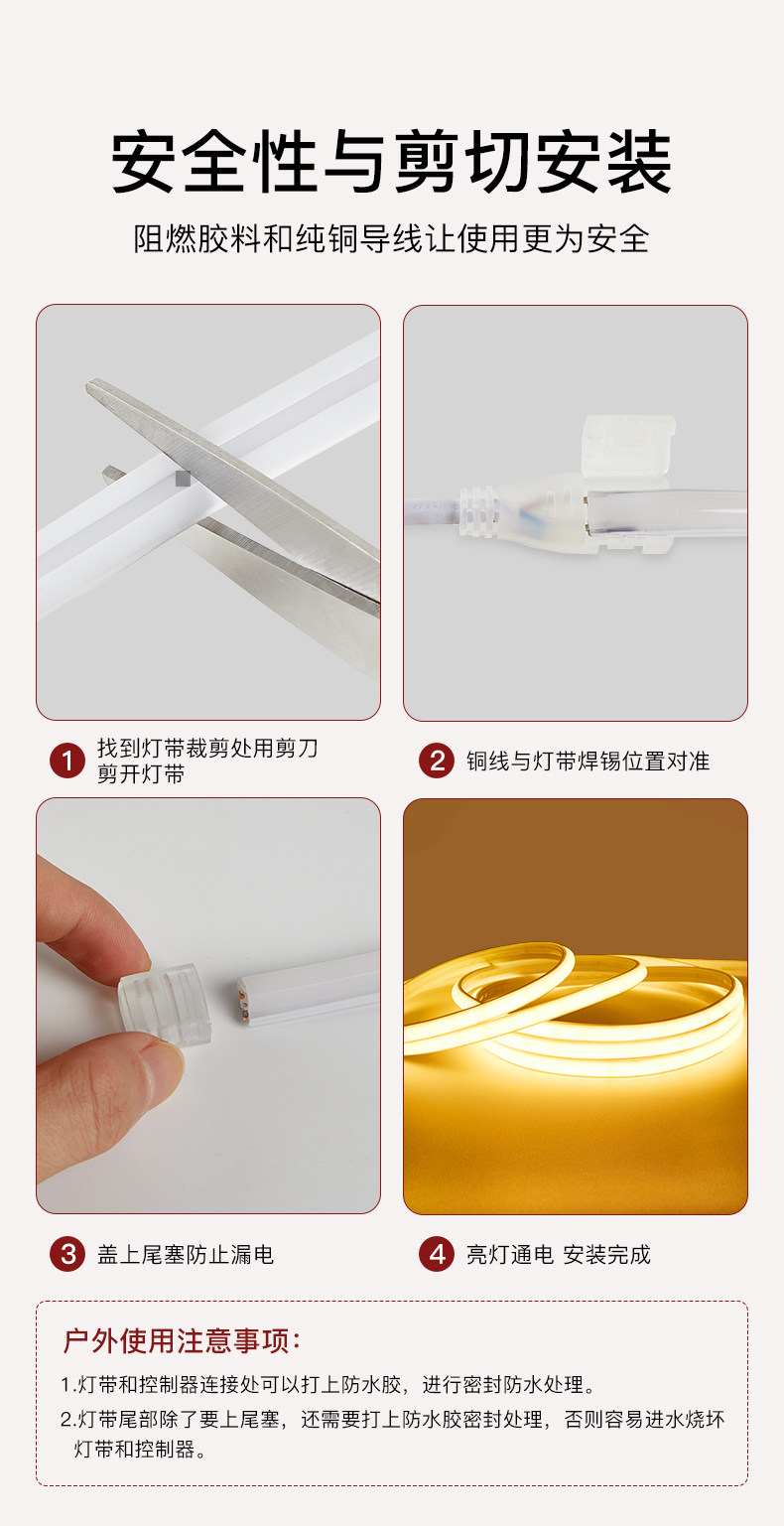 安全性与剪切安装

阻燃胶料和纯铜导线让使用更为安全

1 找到灯带裁剪处用剪刀剪开灯带

2 铜线与灯带焊锡位置对准

3 盖上尾塞防止漏电

4 亮灯通电 安装完成

户外使用注意事项：

1.灯带和控制器连接处可以打上防水胶，进行密封防水处理。

2.灯带尾部除了要上尾塞，还需要打上防水胶密封处理，否则容易进水烧坏灯带和控制器。