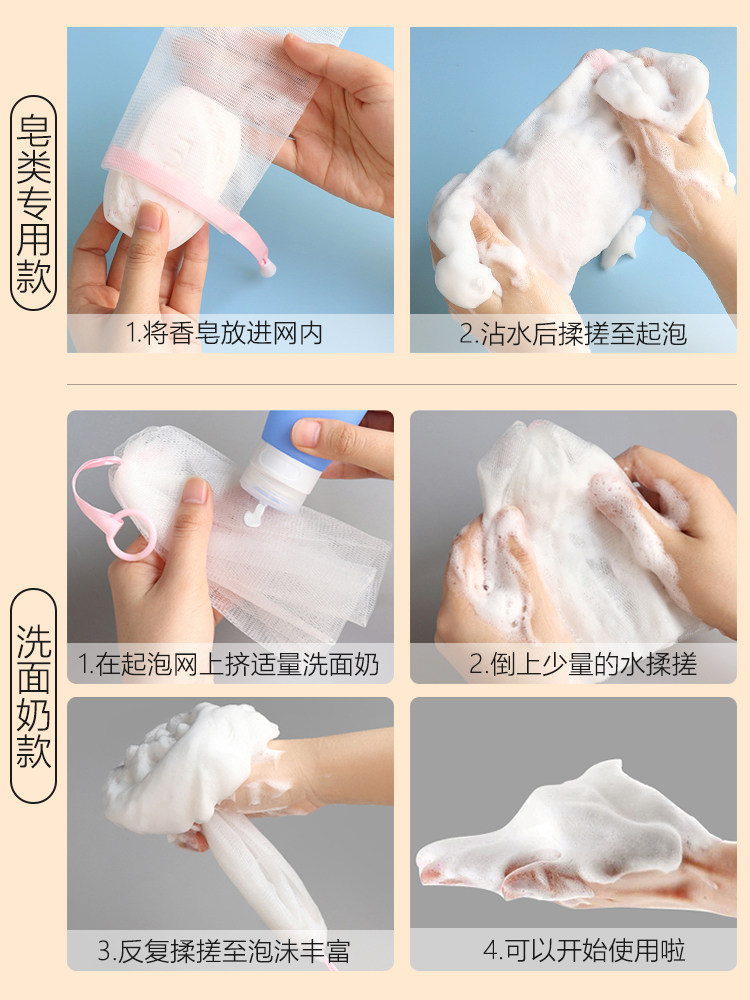 皂类专用款

1.将香皂放进网内

2.沾水后揉搓至起泡

洗面奶款

1.在起泡网上挤适量洗面奶

2.倒上少量的水揉搓

3.反复揉搓至泡沫丰富

4.可以开始使用啦