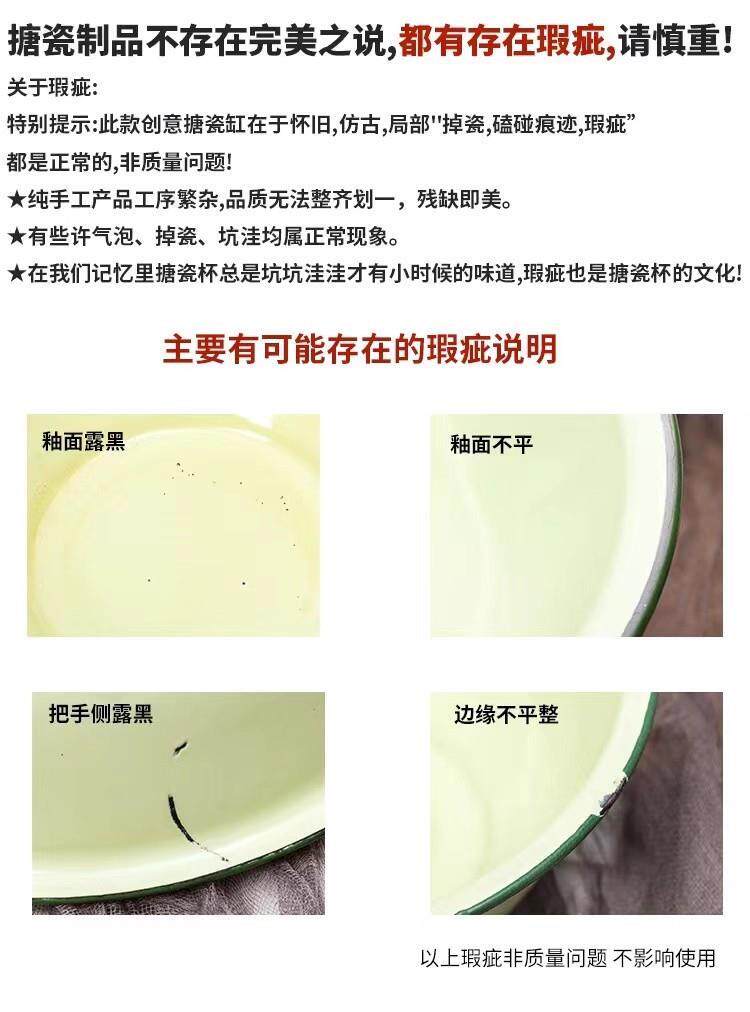 搪瓷制品不存在完美之说,都有存在瑕疵,请慎重!

关于瑕疵:
特别提示:此款创意搪瓷缸在于怀旧,仿古,局部"掉瓷,磕碰痕迹,瑕疵"都是正常的,非质量问题!
★纯手工产品工序繁杂,品质无法整齐划一，残缺即美。
★有些许气泡、掉瓷、坑洼均属正常现象。
★在我们记忆里搪瓷杯总是坑坑洼洼才有小时候的味道,瑕疵也是搪瓷杯的文化!

主要有可能存在的瑕疵说明

釉面露黑

釉面不平

把手侧露黑

边缘不平整

以上瑕疵非质量问题 不影响使用