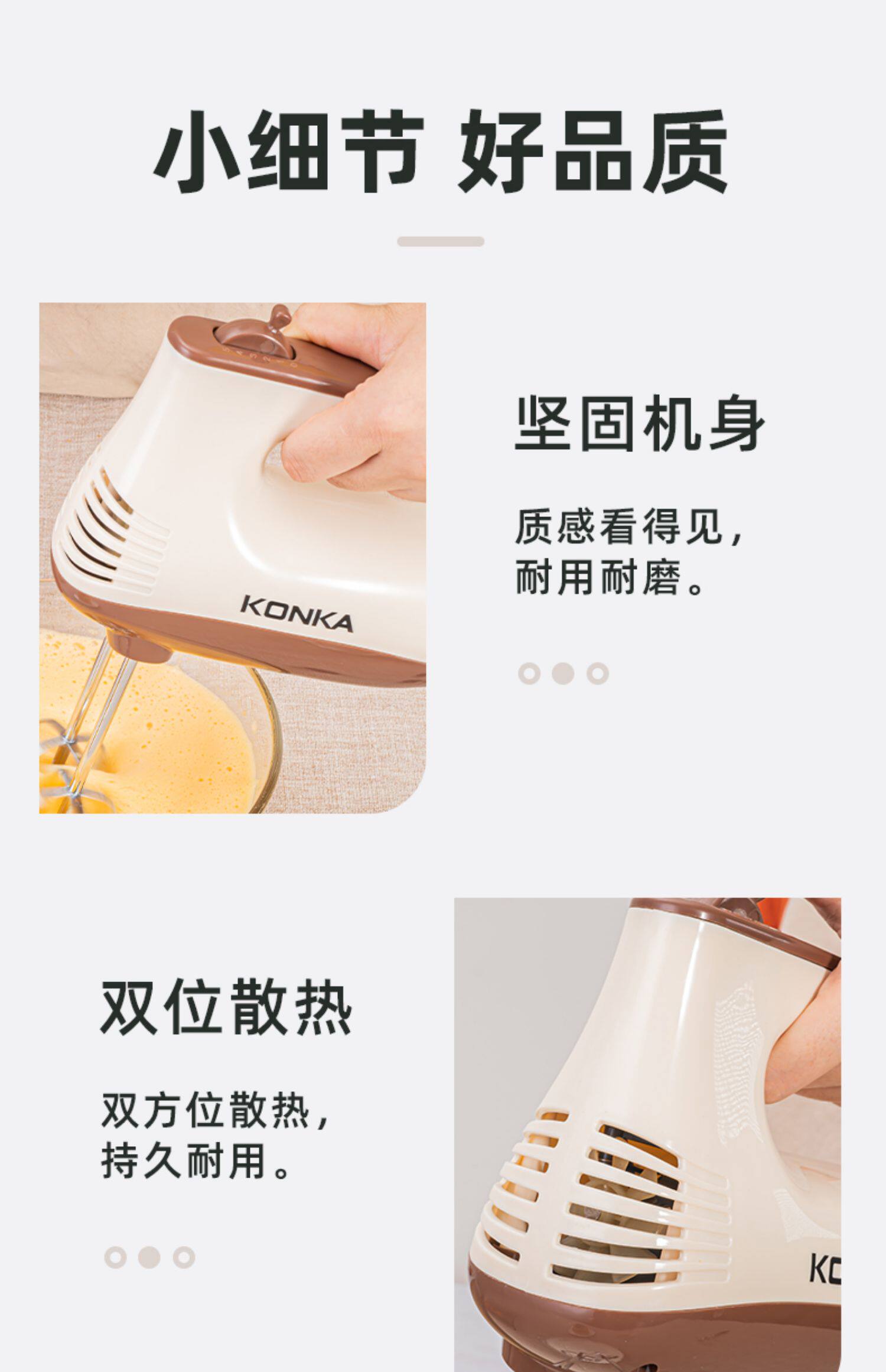 小细节 好品质

KONKA

坚固机身

质感看得见，
耐用耐磨。

双位散热

双方位散热，
持久耐用。

KO