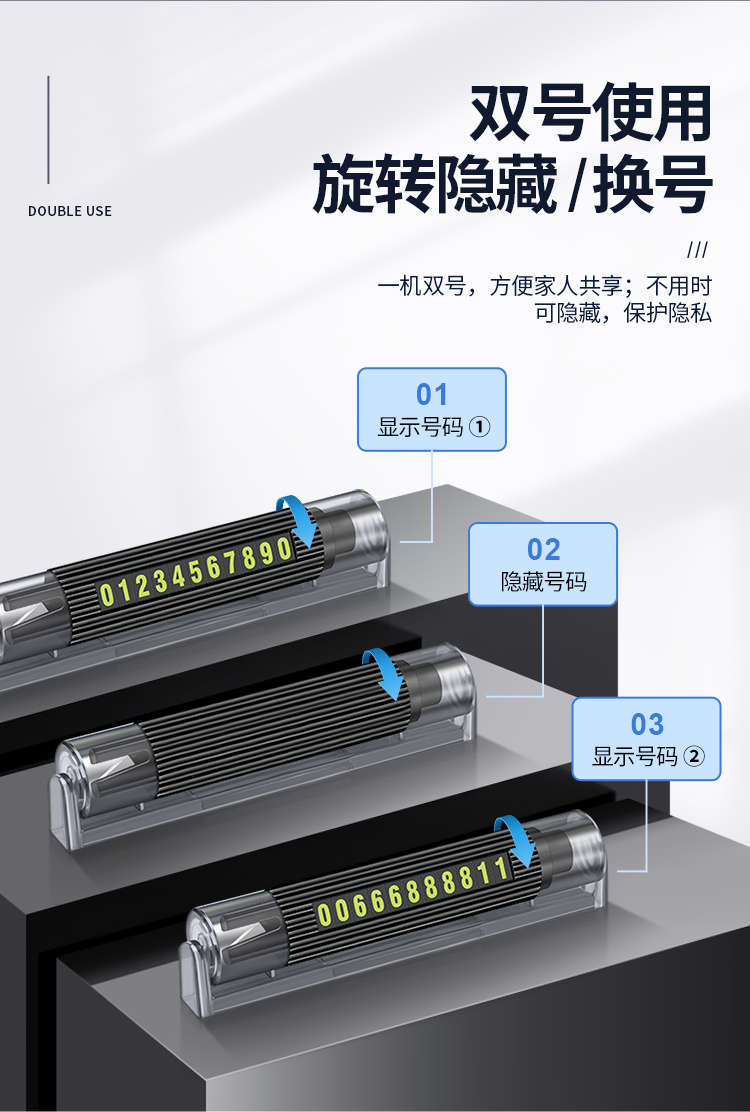 DOUBLE USE

双号使用
旋转隐藏/换号

///

一机双号，方便家人共享；不用时可隐藏，保护隐私

01
显示号码 ①

01234567890

02
隐藏号码

03
显示号码 ②

00666888811