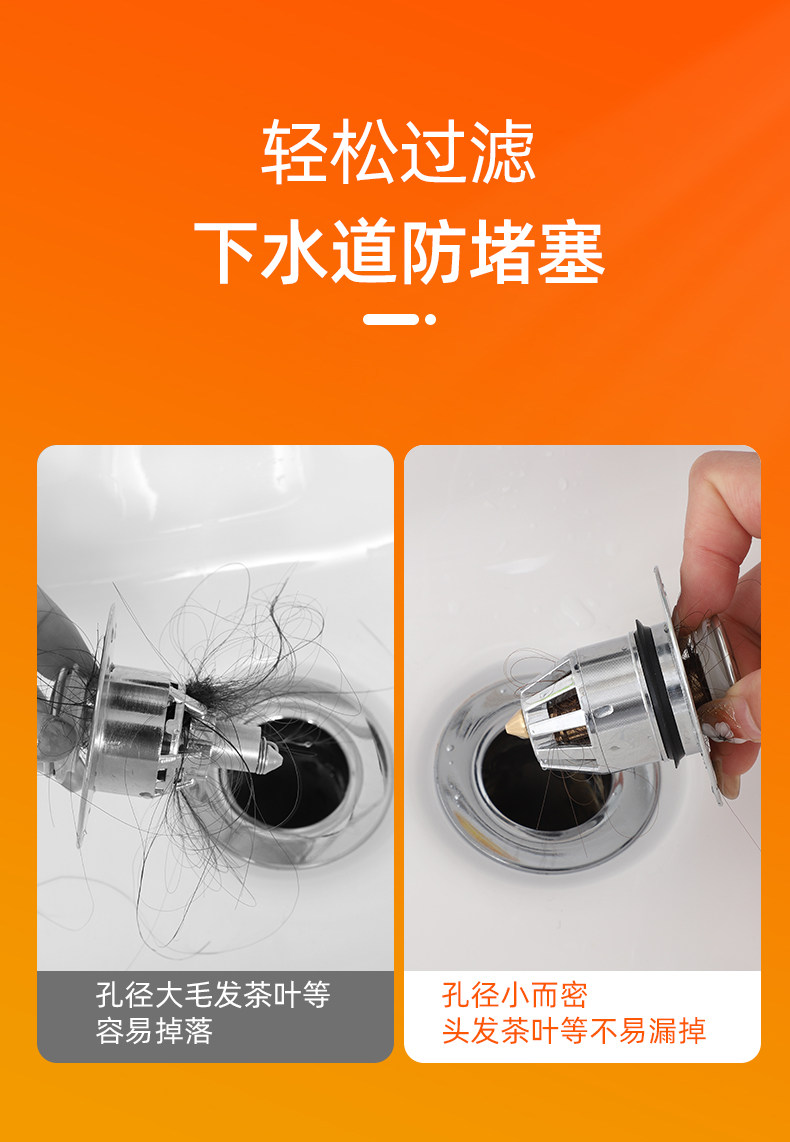 轻松过滤
下水道防堵塞

孔径大毛发茶叶等
容易掉落

孔径小而密
头发茶叶等不易漏掉