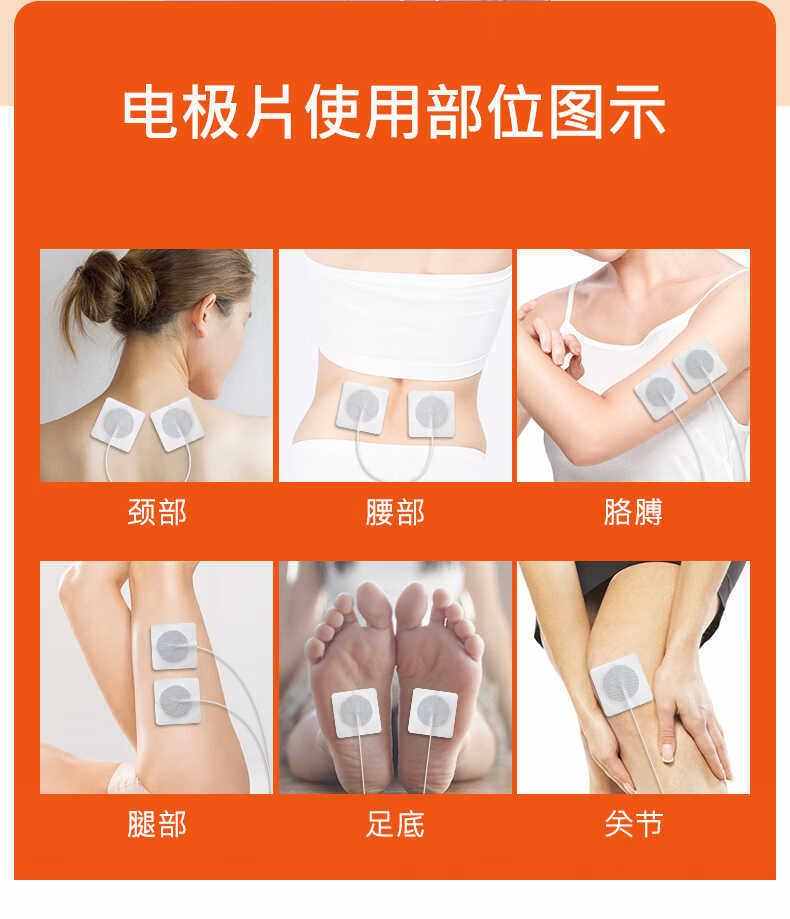 电极片使用部位图示

颈部

腰部

胳膊

腿部

足底

关节