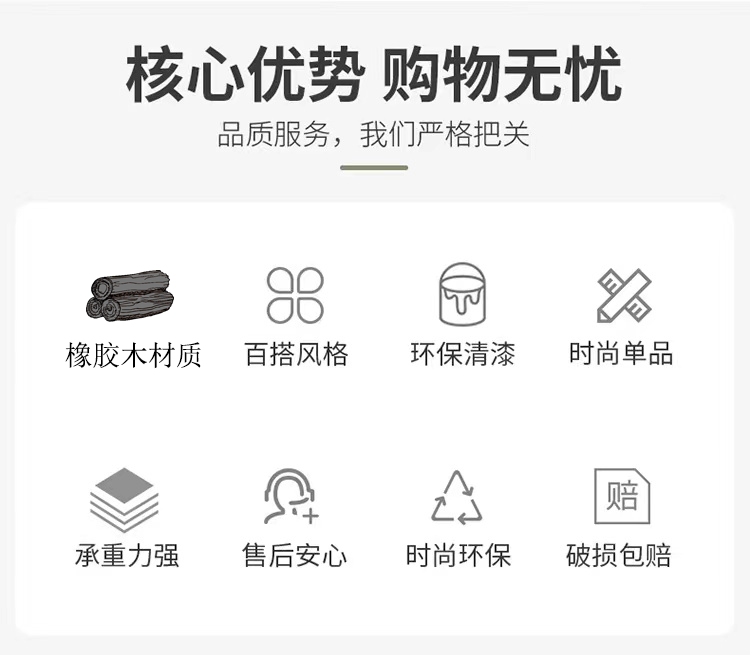 核心优势 购物无忧

品质服务，我们严格把关

橡胶木材质

百搭风格

环保清漆

时尚单品

承重力强

售后安心

时尚环保

赔

破损包赔