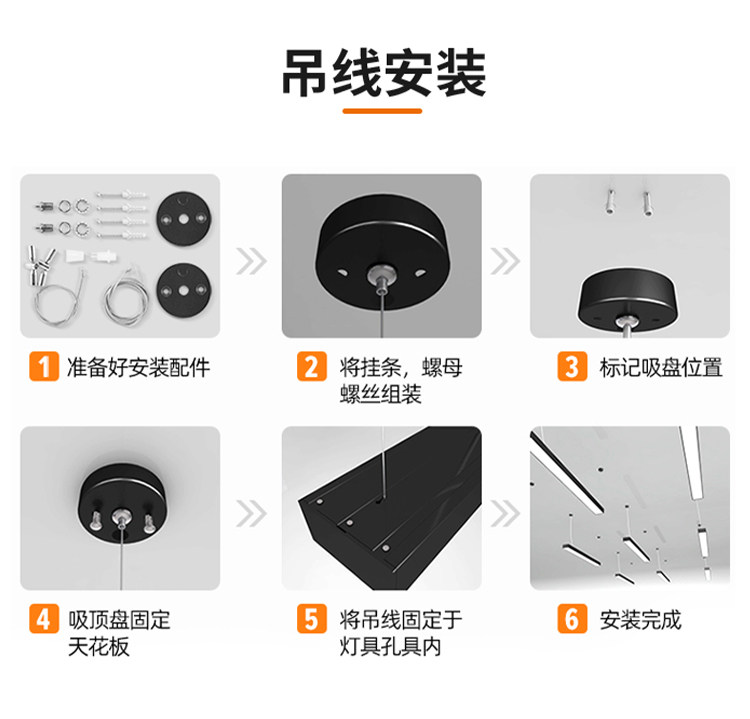 吊线安装

1 准备好安装配件

2 将挂条，螺母螺丝组装

3 标记吸盘位置

4 吸顶盘固定天花板

5 将吊线固定于灯具孔具内

6 安装完成