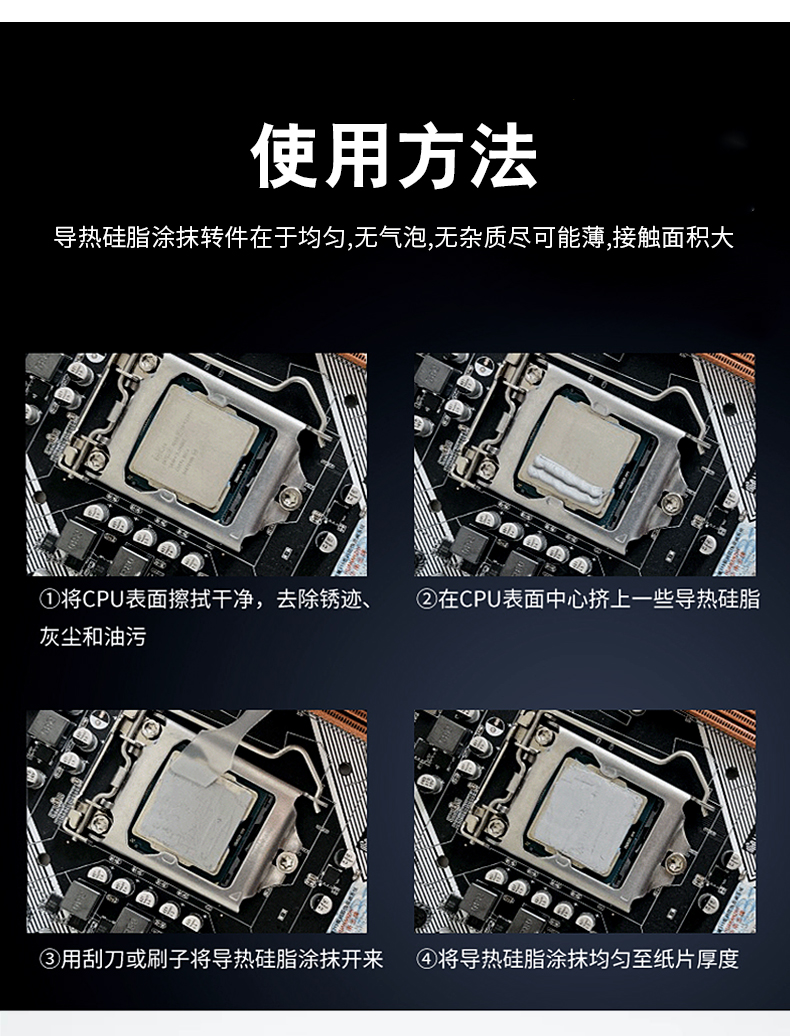 使用方法

导热硅脂涂抹转件在于均匀,无气泡,无杂质尽可能薄,接触面积大

①将CPU表面擦拭干净，去除锈迹、灰尘和油污

②在CPU表面中心挤上一些导热硅脂

③用刮刀或刷子将导热硅脂涂抹开来

④将导热硅脂涂抹均匀至纸片厚度