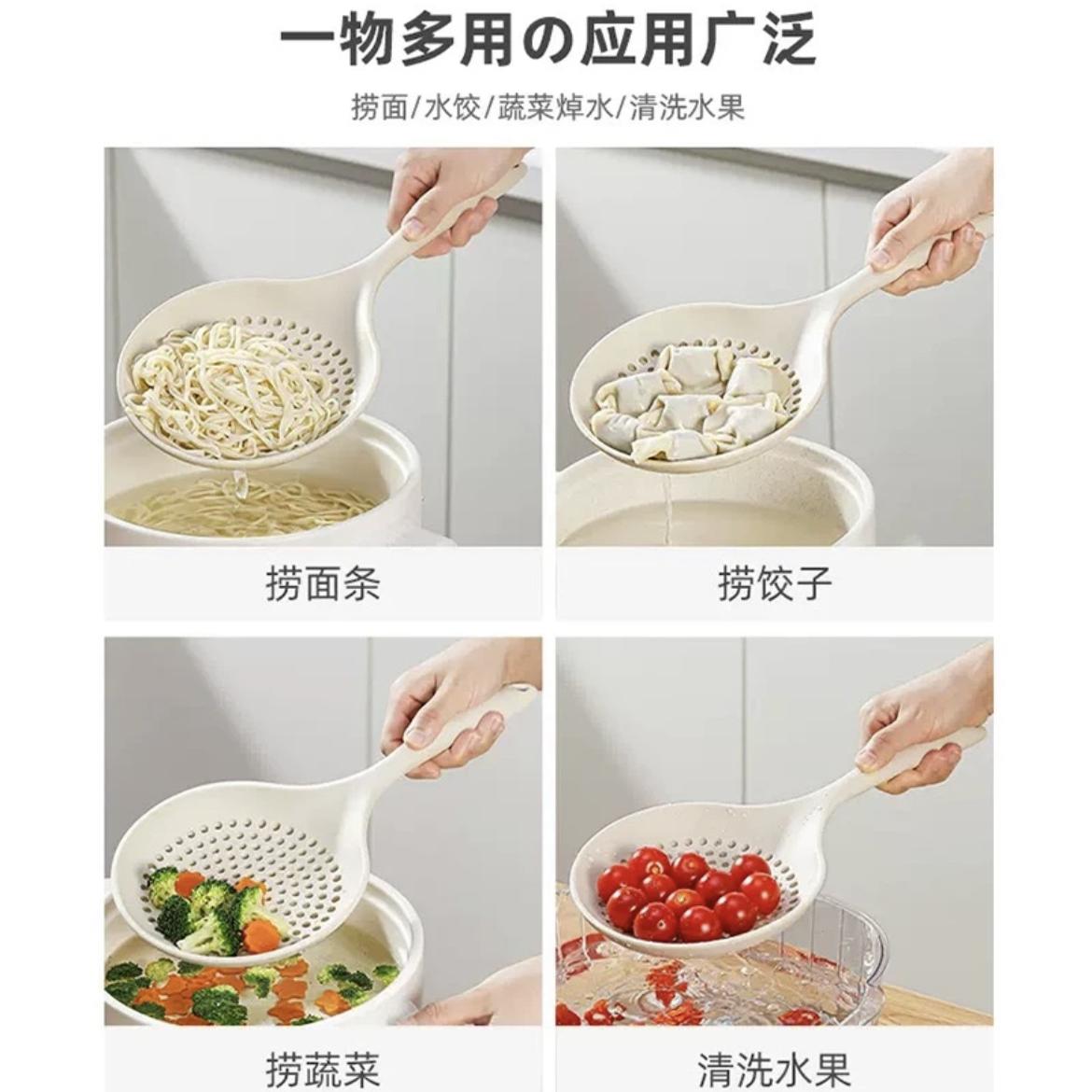 一物多用の应用广泛

捞面/水饺/蔬菜焯水/清洗水果

捞面条

捞饺子

捞蔬菜

清洗水果