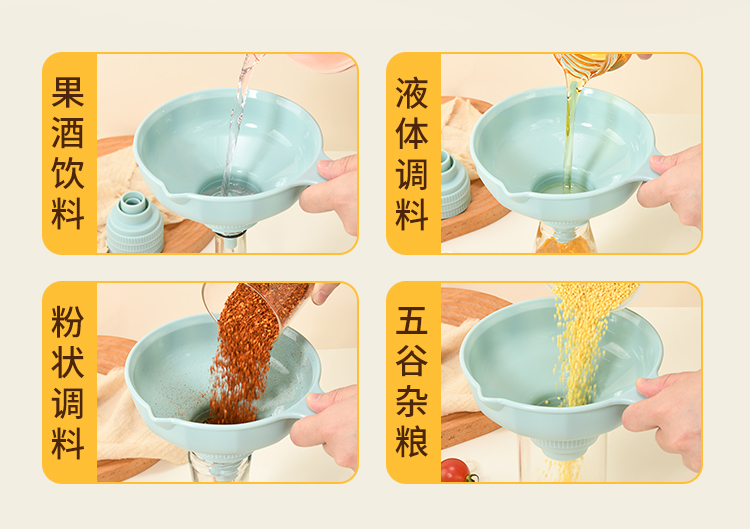 果酒饮料

液体调料

粉状调料

五谷杂粮