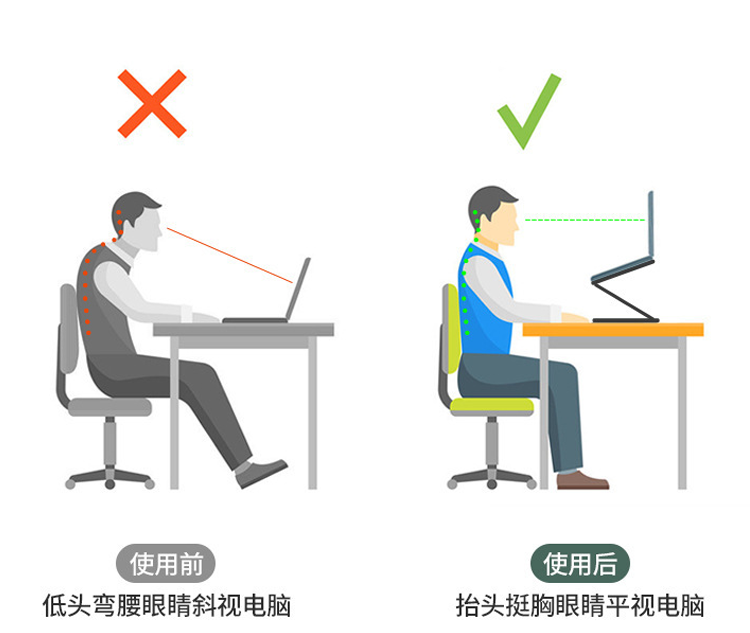 使用前
低头弯腰眼睛斜视电脑

使用后
抬头挺胸眼睛平视电脑