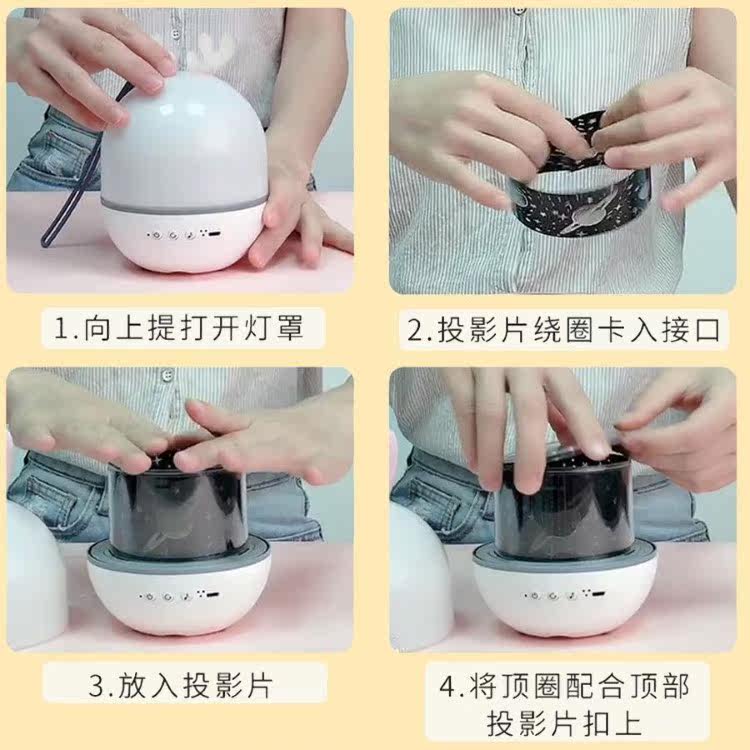 1.向上提打开灯罩

2.投影片绕圈卡入接口

3.放入投影片

4.将顶圈配合顶部投影片扣上