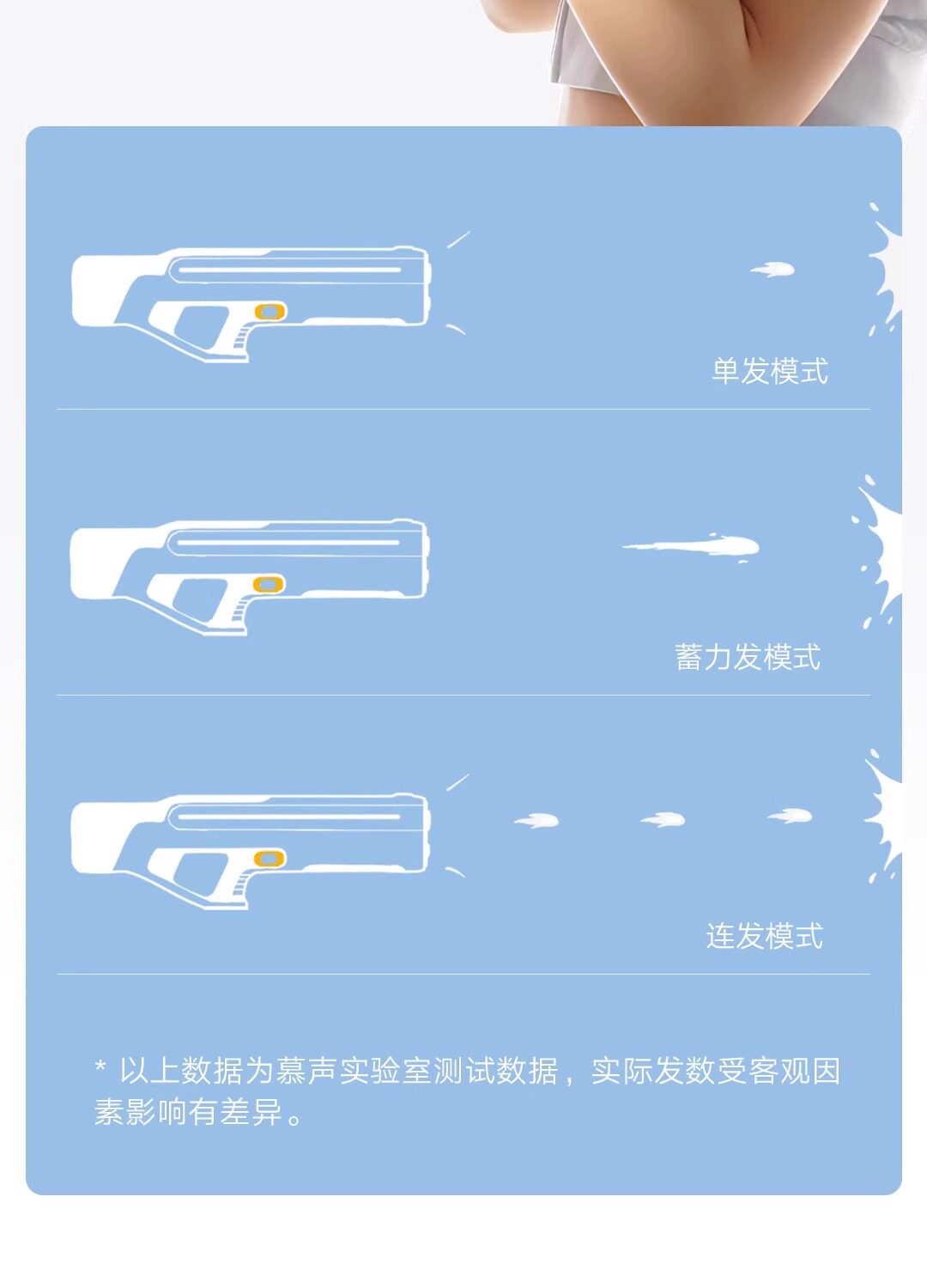 单发模式

蓄力发模式

连发模式

* 以上数据为慕声实验室测试数据，实际发数受客观因素影响有差异。