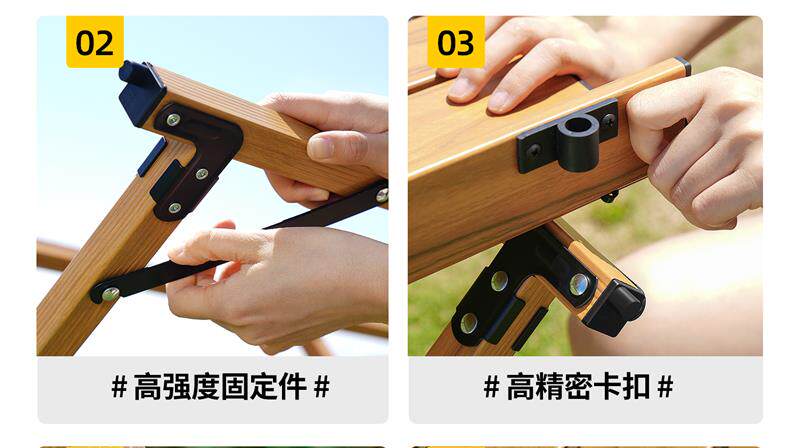 02

# 高强度固定件 #

03

# 高精密卡扣 #