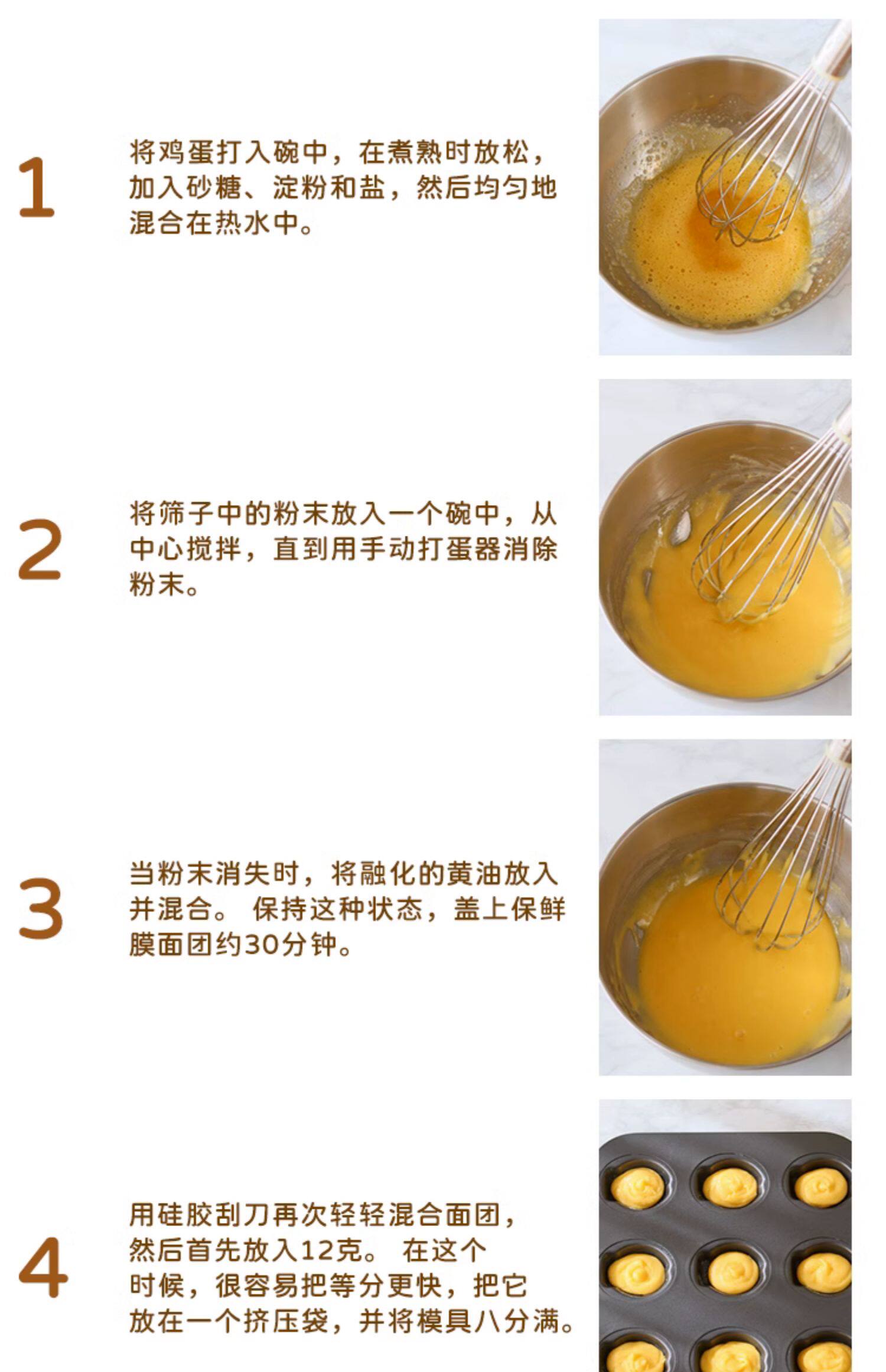 1

将鸡蛋打入碗中，在煮熟时放松，加入砂糖、淀粉和盐，然后均匀地混合在热水中。

2

将筛子中的粉末放入一个碗中，从中心搅拌，直到用手动打蛋器消除粉末。

3

当粉末消失时，将融化的黄油放入并混合。 保持这种状态，盖上保鲜膜面团约30分钟。

4

用硅胶刮刀再次轻轻混合面团，然后首先放入12克。 在这个时候，很容易把等分更快，把它放在一个挤压袋，并将模具八分满。