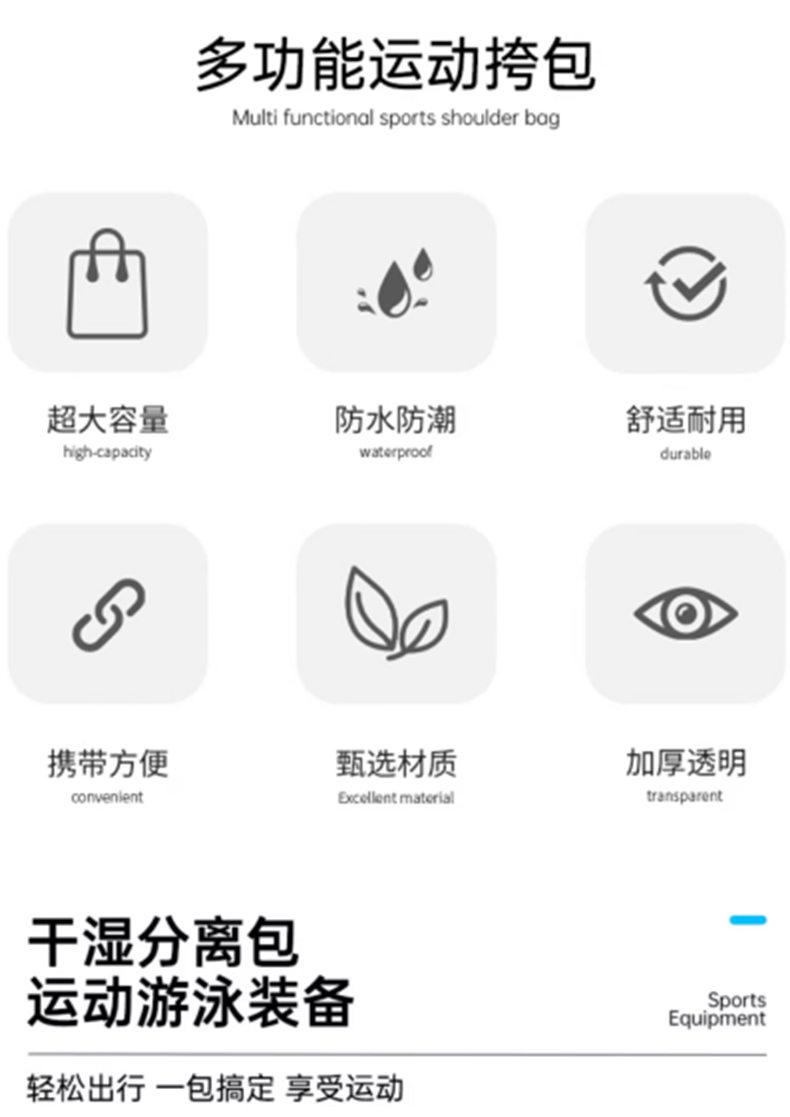 多功能运动挎包
Multi functional sports shoulder bag

超大容量
high-capacity

防水防潮
waterproof

舒适耐用
durable

携带方便
convenient

甄选材质
Excellent material

加厚透明
transparent

干湿分离包
运动游泳装备

Sports
Equipment

轻松出行 一包搞定 享受运动