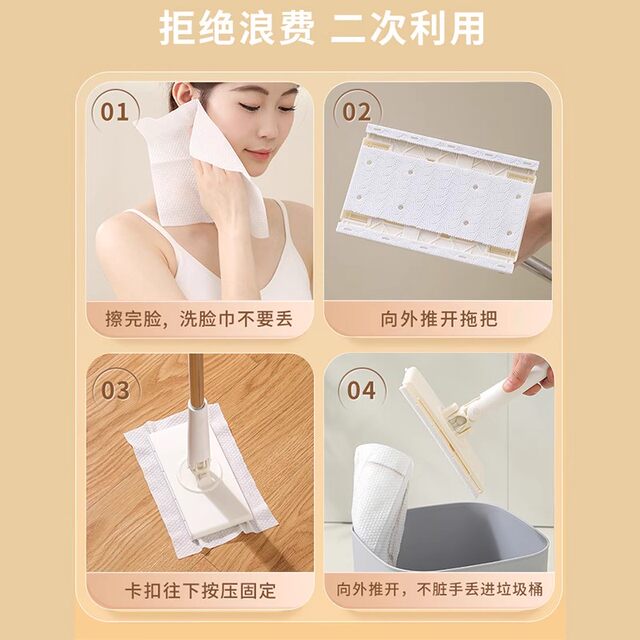 拒绝浪费 二次利用

01

擦完脸，洗脸巾不要丢

02

向外推开拖把

03

卡扣往下按压固定

04

向外推开，不脏手丢进垃圾桶