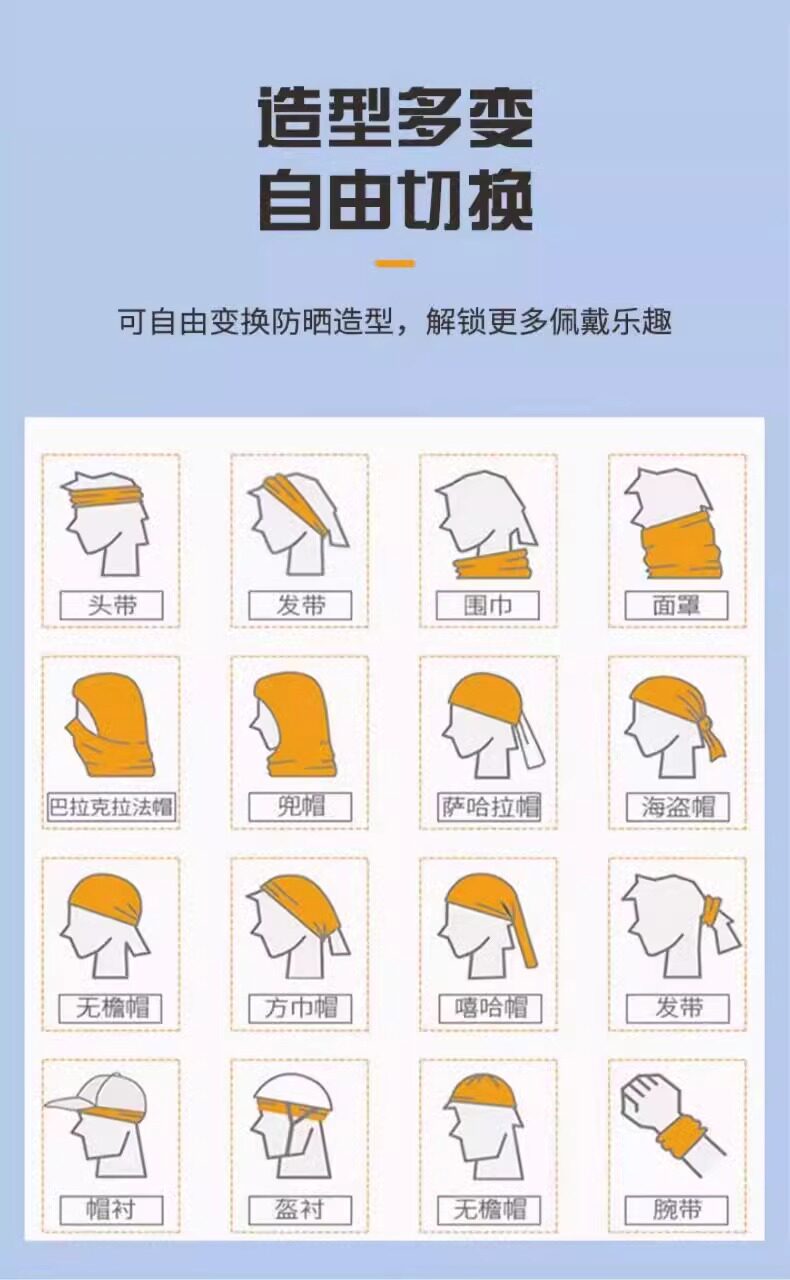 造型多变
自由切换

可自由变换防晒造型，解锁更多佩戴乐趣

头带

发带

围巾

面罩

巴拉克拉法帽

兜帽

萨哈拉帽

海盗帽

无檐帽

方巾帽

嘻哈帽

发带

帽衬

盔衬

无檐帽

腕带