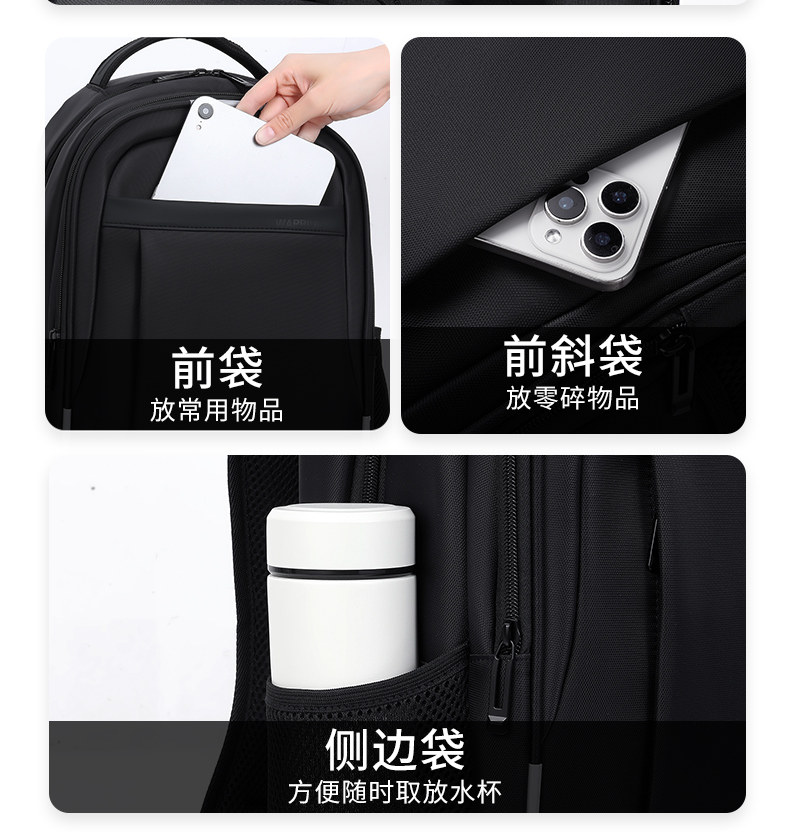 前袋
放常用物品

前斜袋
放零碎物品

侧边袋
方便随时取放水杯