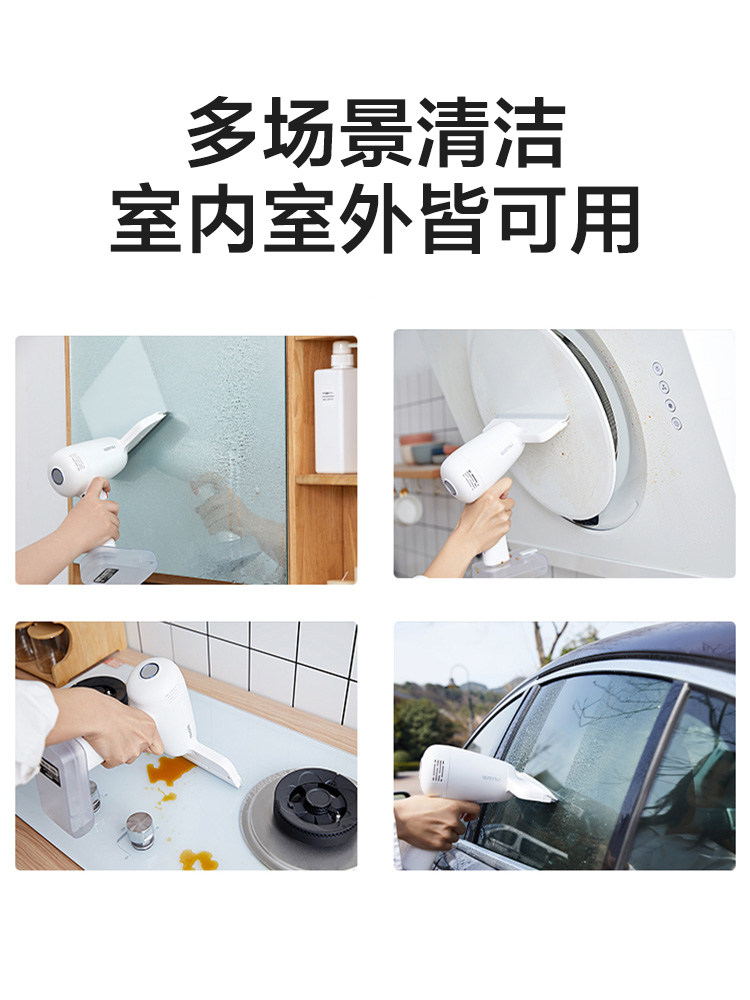 多场景清洁
室内室外皆可用