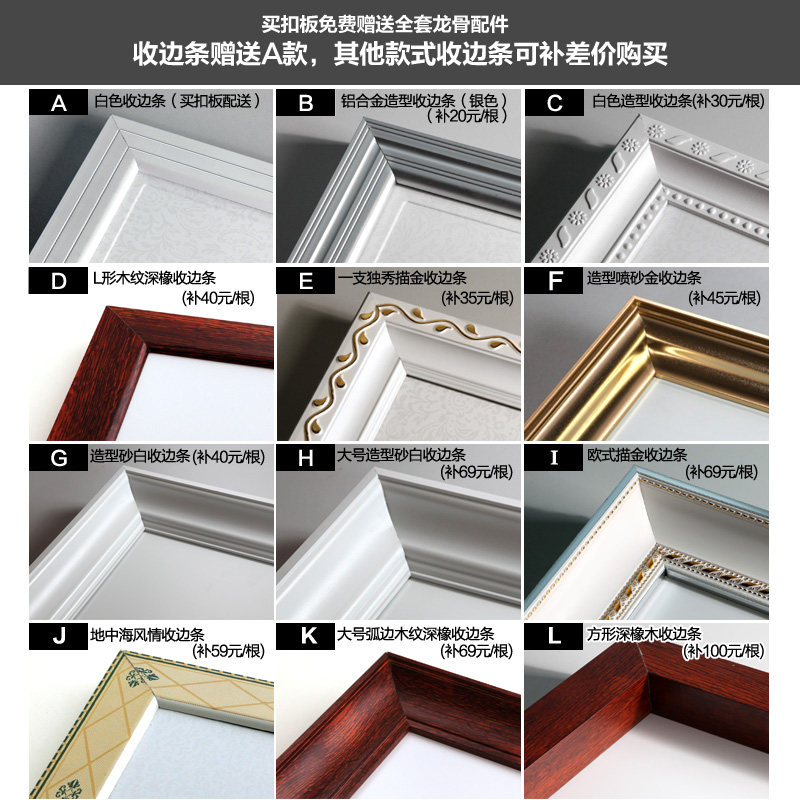 买扣板免费赠送全套龙骨配件
收边条赠送A款，其他款式收边条可补差价购买

A 白色收边条（买扣板配送）

B 铝合金造型收边条（银色）（补20元/根）

C 白色造型收边条(补30元/根)

D L形木纹深橡收边条 (补40元/根)

E 一支独秀描金收边条 (补35元/根)

F 造型喷砂金收边条 (补45元/根)

G 造型砂白收边条(补40元/根)

H 大号造型砂白收边条 (补69元/根)

I 欧式描金收边条 (补69元/根)

J 地中海风情收边条 (补59元/根)

K 大号弧边木纹深橡收边条 (补69元/根)

L 方形深橡木收边条 (补100元/根)