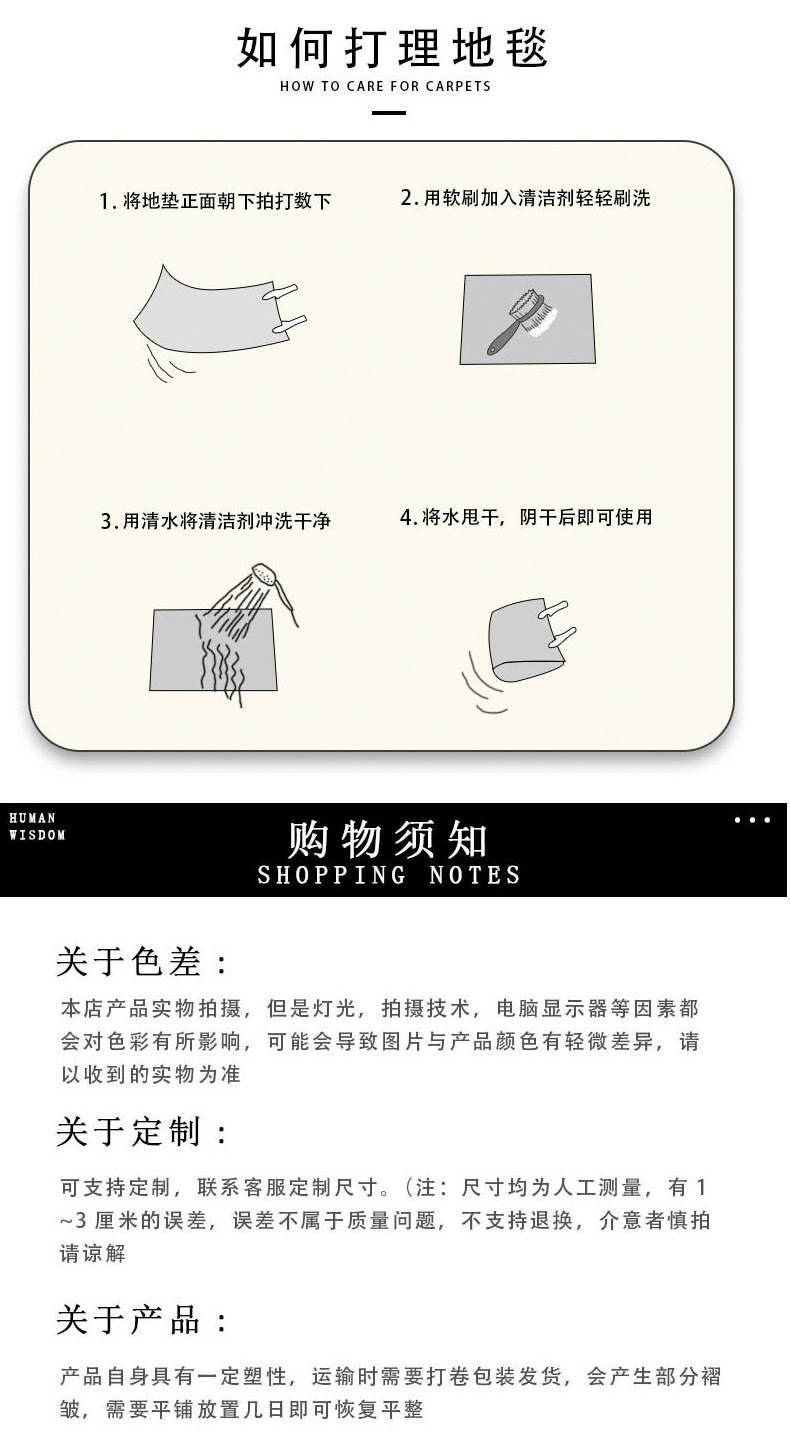 如何打理地毯
HOW TO CARE FOR CARPETS

1. 将地垫正面朝下拍打数下

2. 用软刷加入清洁剂轻轻刷洗

3. 用清水将清洁剂冲洗干净

4. 将水甩干，阴干后即可使用

HUMAN WISDOM

购物须知
SHOPPING NOTES

关于色差：

本店产品实物拍摄，但是灯光，拍摄技术，电脑显示器等因素都会对色彩有所影响，可能会导致图片与产品颜色有轻微差异，请以收到的实物为准

关于定制：

可支持定制，联系客服定制尺寸。(注：尺寸均为人工测量，有1~3厘米的误差，误差不属于质量问题，不支持退换，介意者慎拍请谅解

关于产品：

产品自身具有一定塑性，运输时需要打卷包装发货，会产生部分褶皱，需要平铺放置几日即可恢复平整