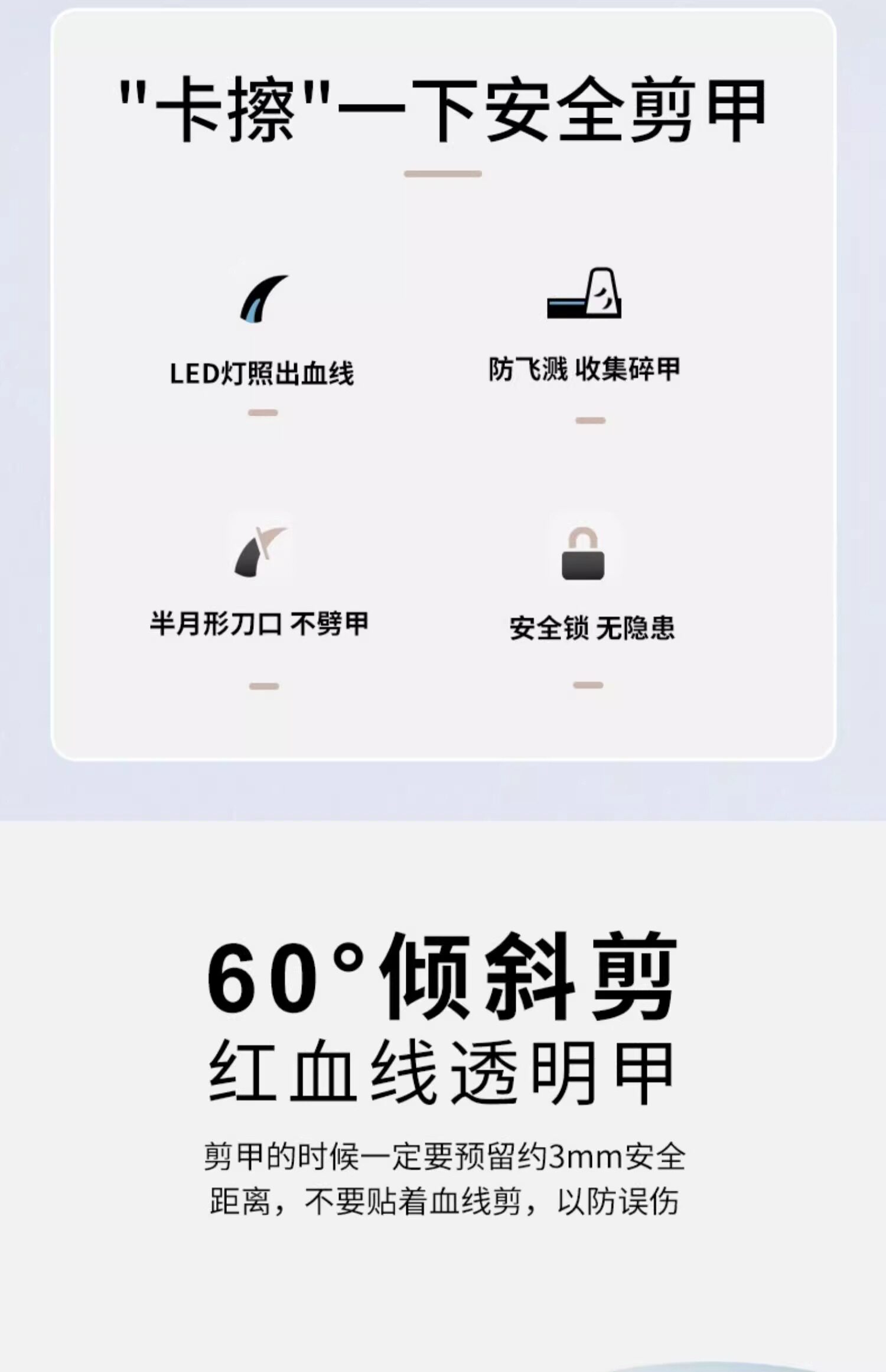 “卡擦”一下安全剪甲

LED灯照出血线

防飞溅 收集碎甲

半月形刀口 不劈甲

安全锁 无隐患

60°倾斜剪
红血线透明甲

剪甲的时候一定要预留约3mm安全距离，不要贴着血线剪，以防误伤